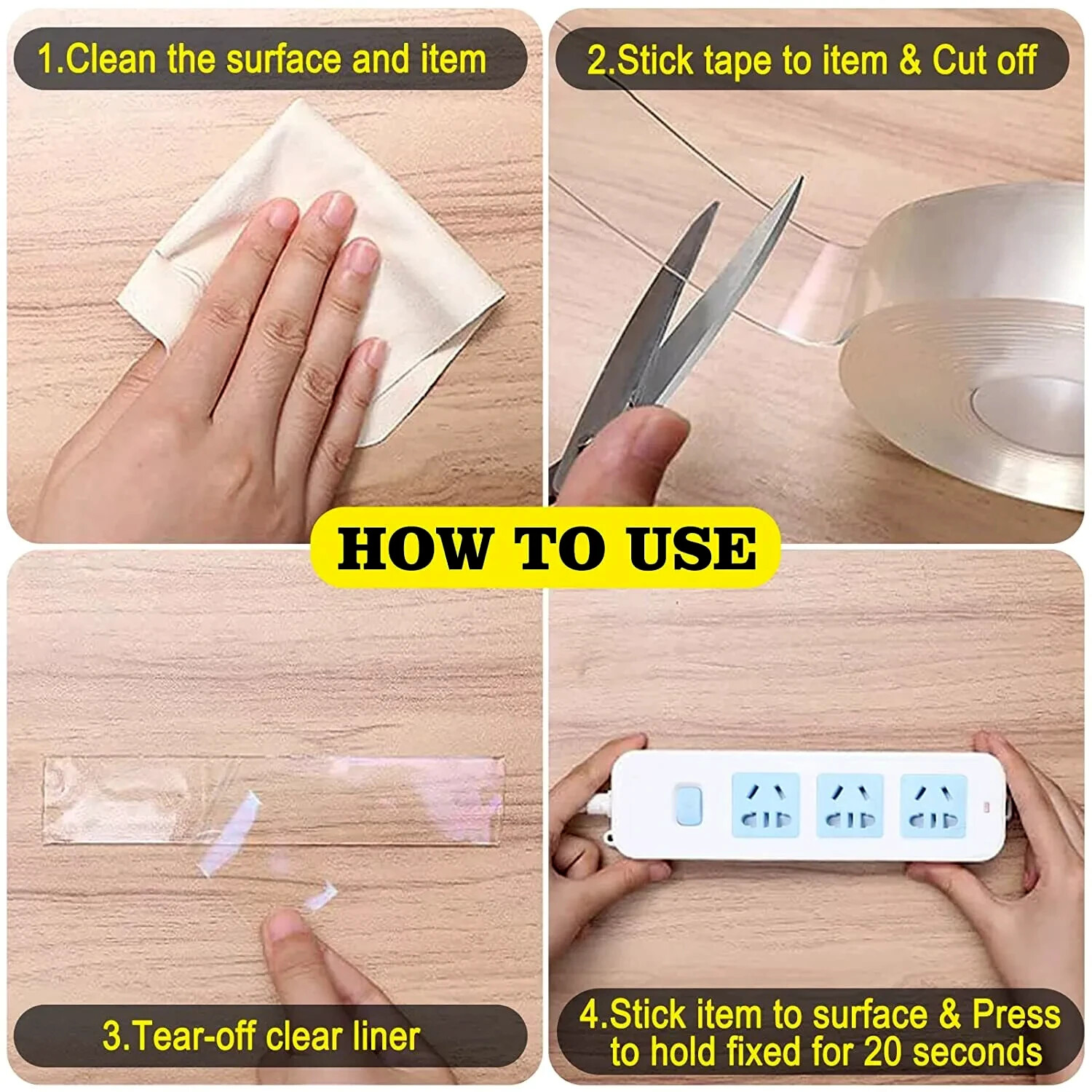 1.Clean the surface and item

2.Stick tape to item & Cut off

HOW TO USE

3.Tear-off clear liner

4.Stick item to surface & Press to hold fixed for 20 seconds