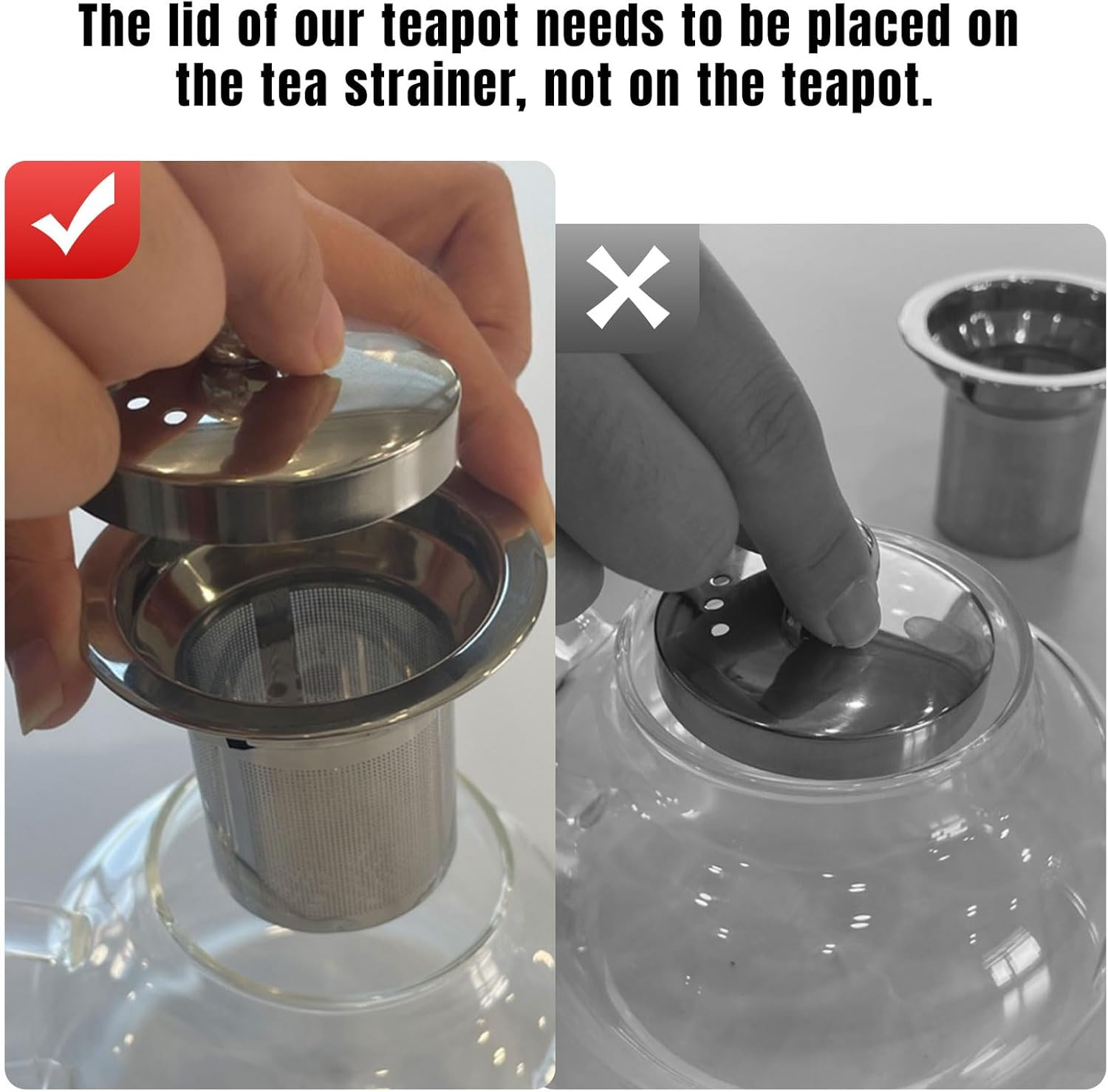 The lid of our teapot needs to be placed on the tea strainer, not on the teapot.