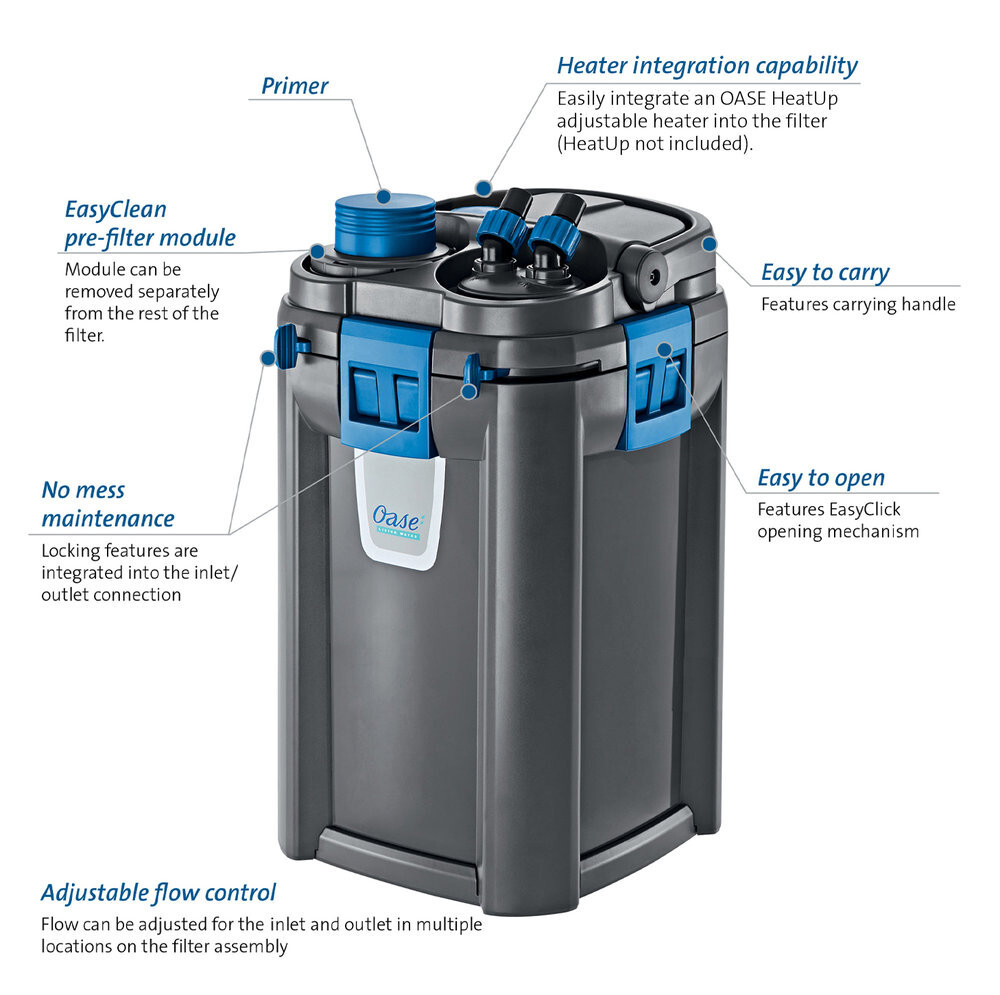 Primer

Heater integration capability
Easily integrate an OASE HeatUp adjustable heater into the filter (HeatUp not included).

EasyClean pre-filter module
Module can be removed separately from the rest of the filter.

Easy to carry
Features carrying handle

No mess maintenance
Locking features are integrated into the inlet/outlet connection

Oase
LIVING WATER

Easy to open
Features EasyClick opening mechanism

Adjustable flow control
Flow can be adjusted for the inlet and outlet in multiple locations on the filter assembly