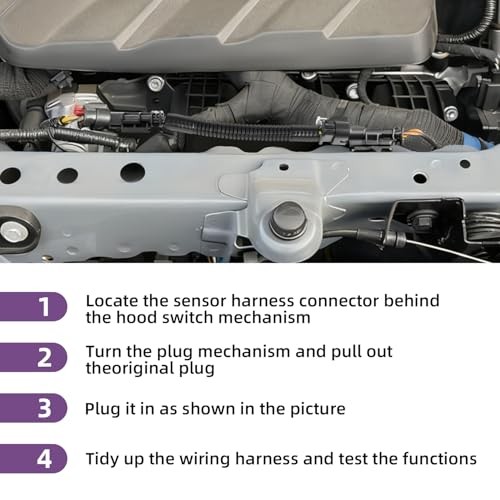 1 Locate the sensor harness connector behind the hood switch mechanism

2 Turn the plug mechanism and pull out theoriginal plug

3 Plug it in as shown in the picture

4 Tidy up the wiring harness and test the functions