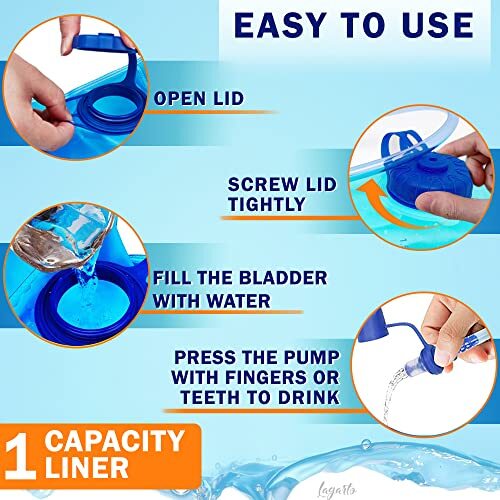 EASY TO USE

OPEN LID

SCREW LID TIGHTLY

FILL THE BLADDER WITH WATER

PRESS THE PUMP WITH FINGERS OR TEETH TO DRINK

1 CAPACITY LINER

lagarto