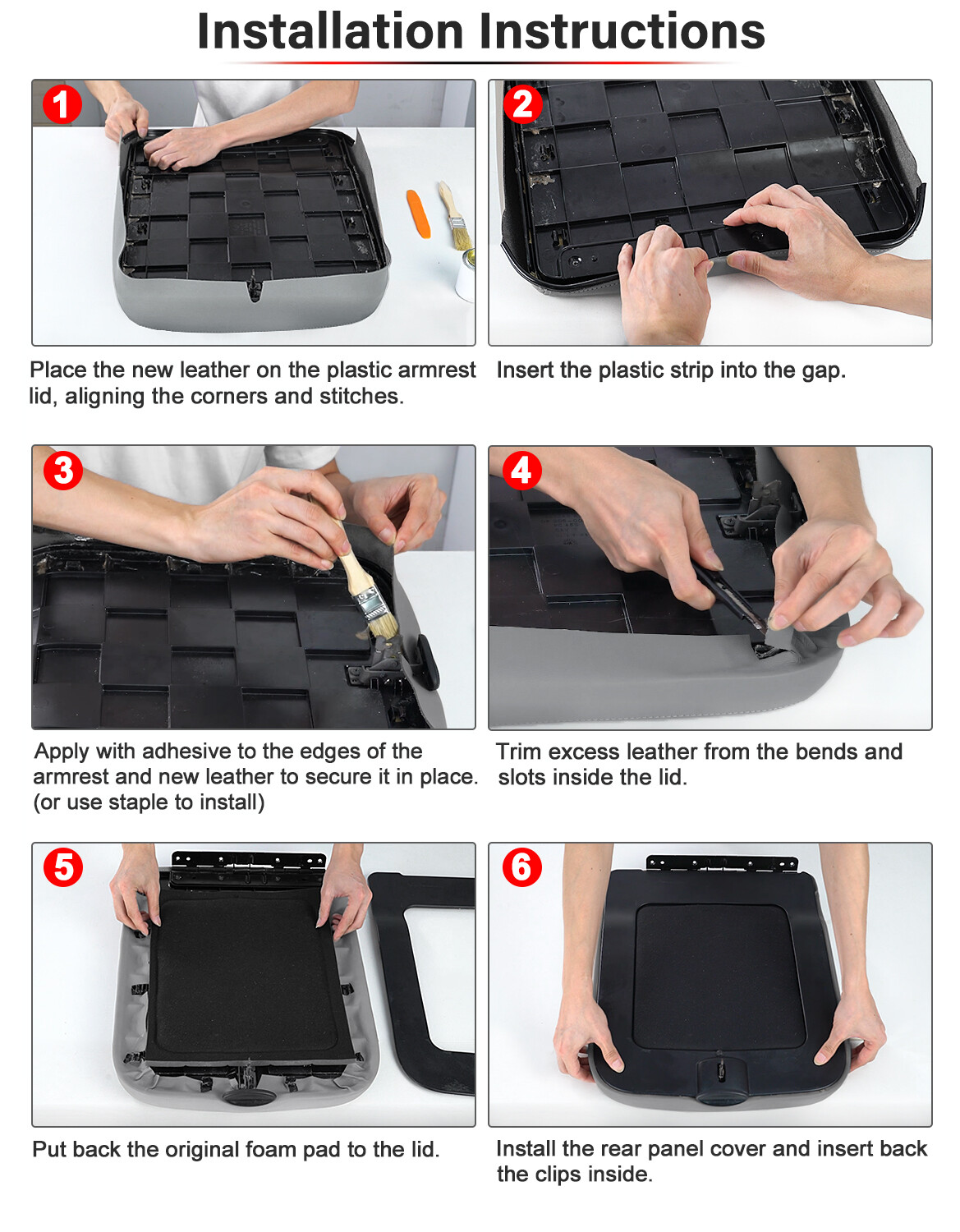 Installation Instructions

1

Place the new leather on the plastic armrest lid, aligning the corners and stitches.

2

Insert the plastic strip into the gap.

3

Apply with adhesive to the edges of the armrest and new leather to secure it in place. (or use staple to install)

4

Trim excess leather from the bends and slots inside the lid.

5

Put back the original foam pad to the lid.

6

Install the rear panel cover and insert back the clips inside.