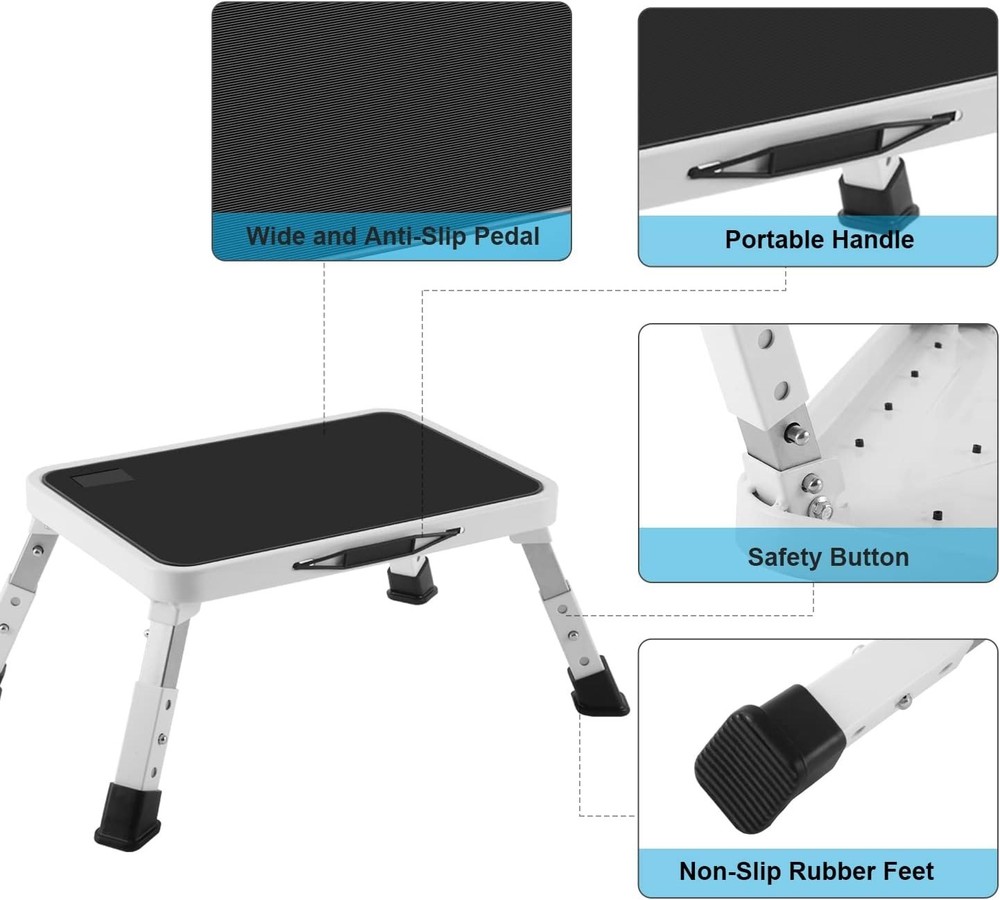 Wide and Anti-Slip Pedal

Portable Handle

Safety Button

Non-Slip Rubber Feet