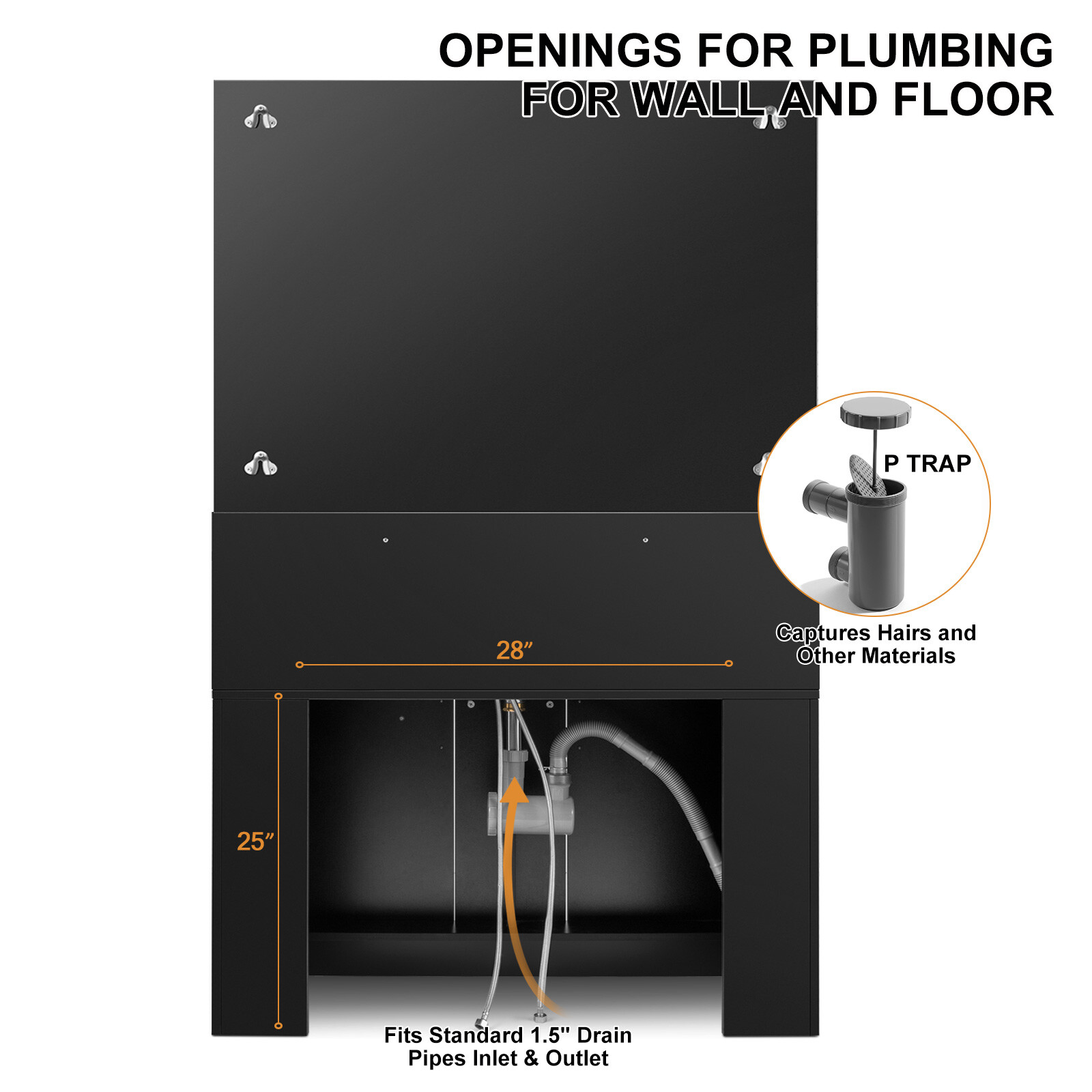 OPENINGS FOR PLUMBING
FOR WALL AND FLOOR

P TRAP

Captures Hairs and Other Materials

28″

25″

Fits Standard 1.5'' Drain Pipes Inlet & Outlet