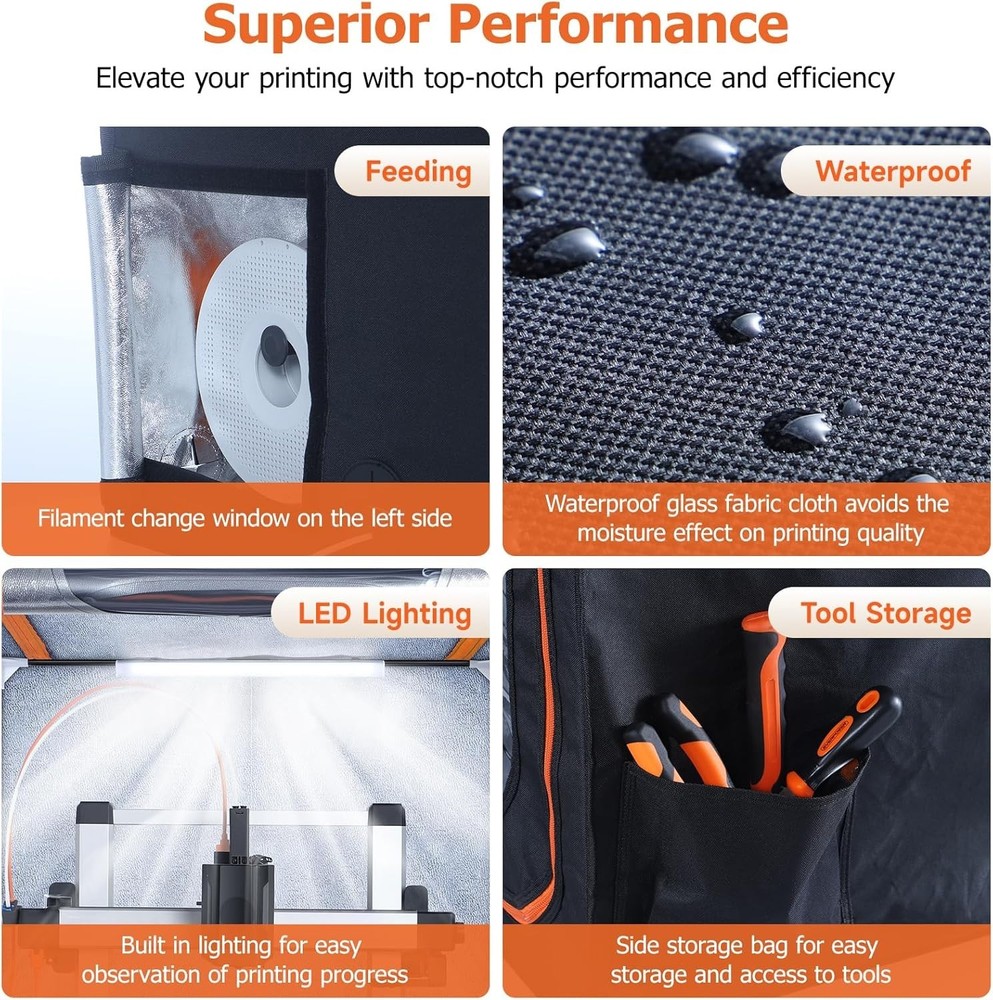 Superior Performance

Elevate your printing with top-notch performance and efficiency

Feeding

Filament change window on the left side

Waterproof

Waterproof glass fabric cloth avoids the moisture effect on printing quality

LED Lighting

Built in lighting for easy observation of printing progress

Tool Storage

Side storage bag for easy storage and access to tools