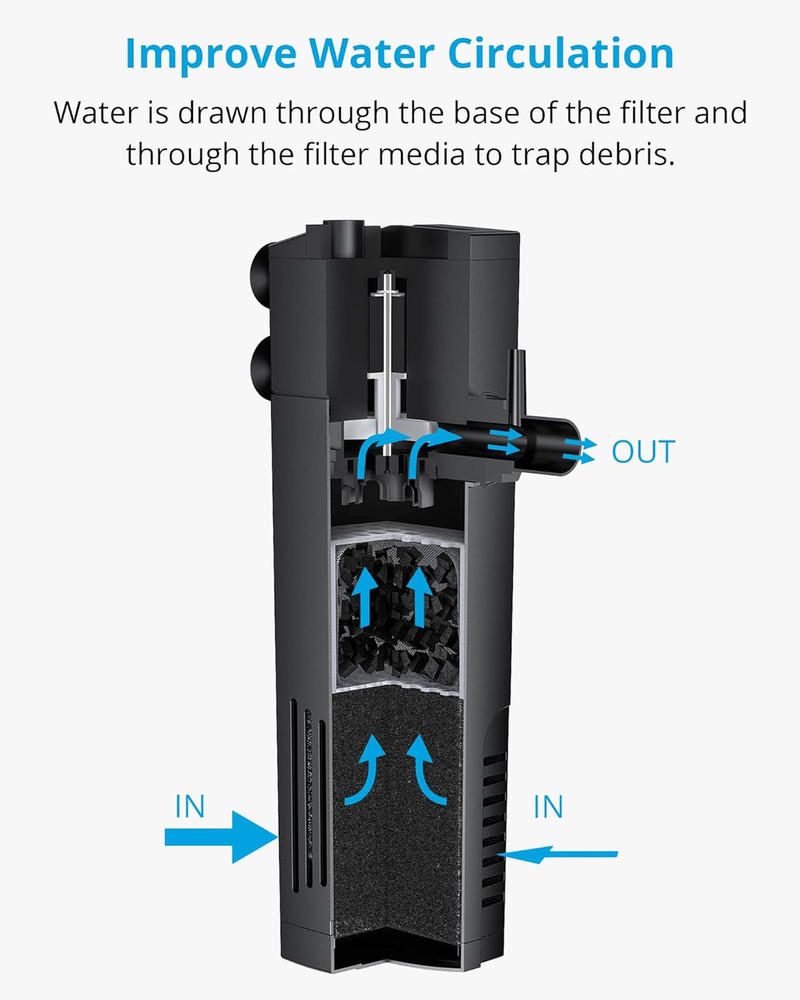 Improve Water Circulation

Water is drawn through the base of the filter and through the filter media to trap debris.

OUT

IN

IN