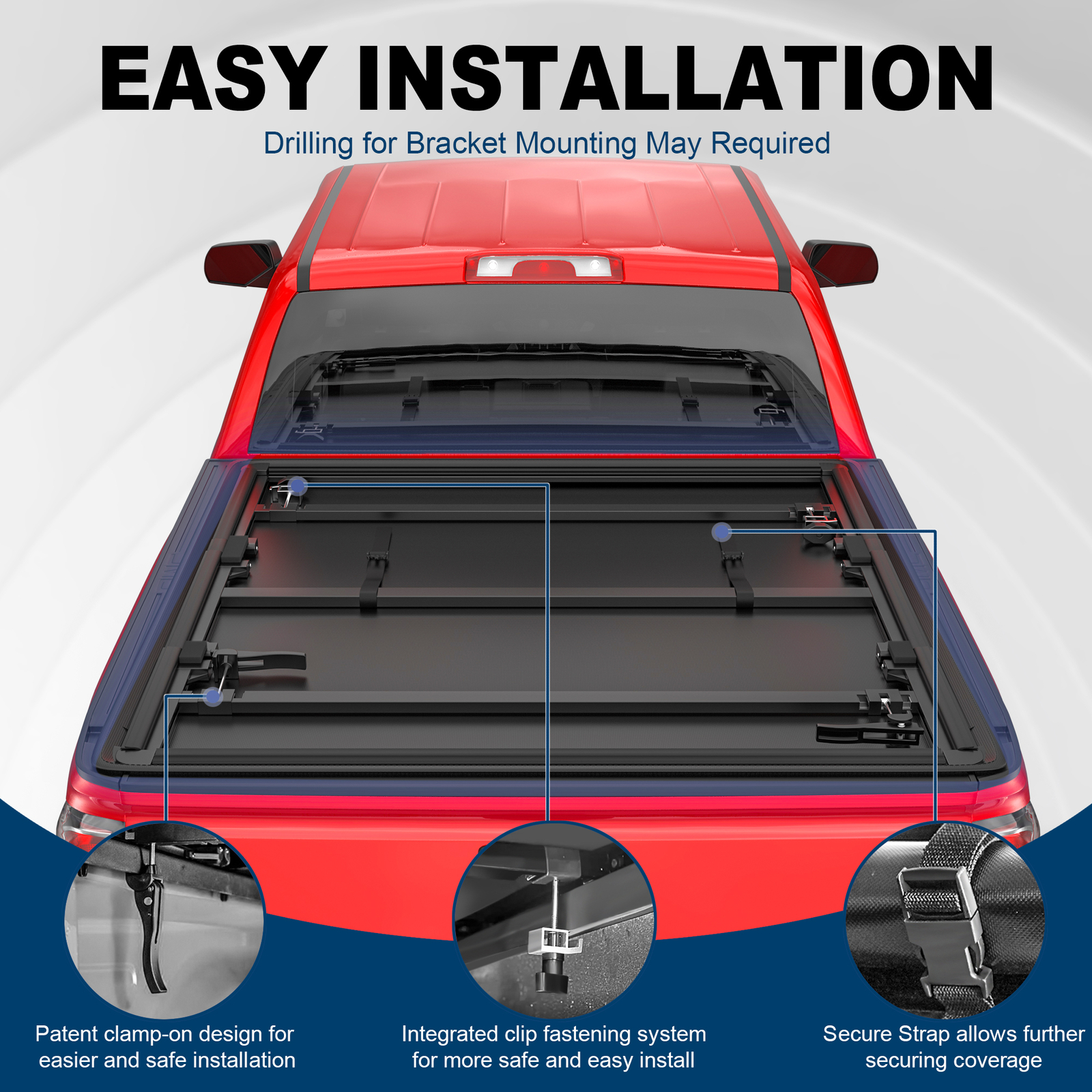 EASY INSTALLATION

Drilling for Bracket Mounting May Required

Patent clamp-on design for easier and safe installation

Integrated clip fastening system for more safe and easy install

Secure Strap allows further securing coverage