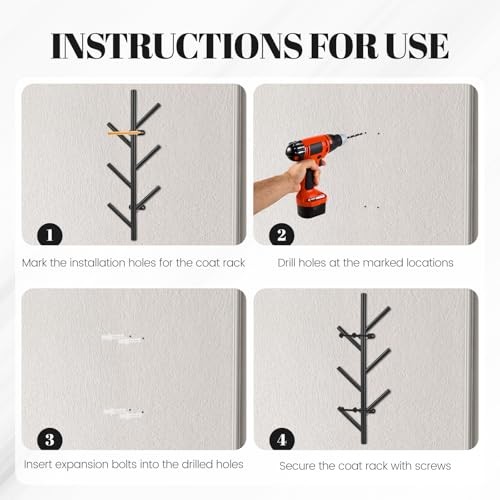 INSTRUCTIONS FOR USE

1

Mark the installation holes for the coat rack

2

Drill holes at the marked locations

3

Insert expansion bolts into the drilled holes

4

Secure the coat rack with screws