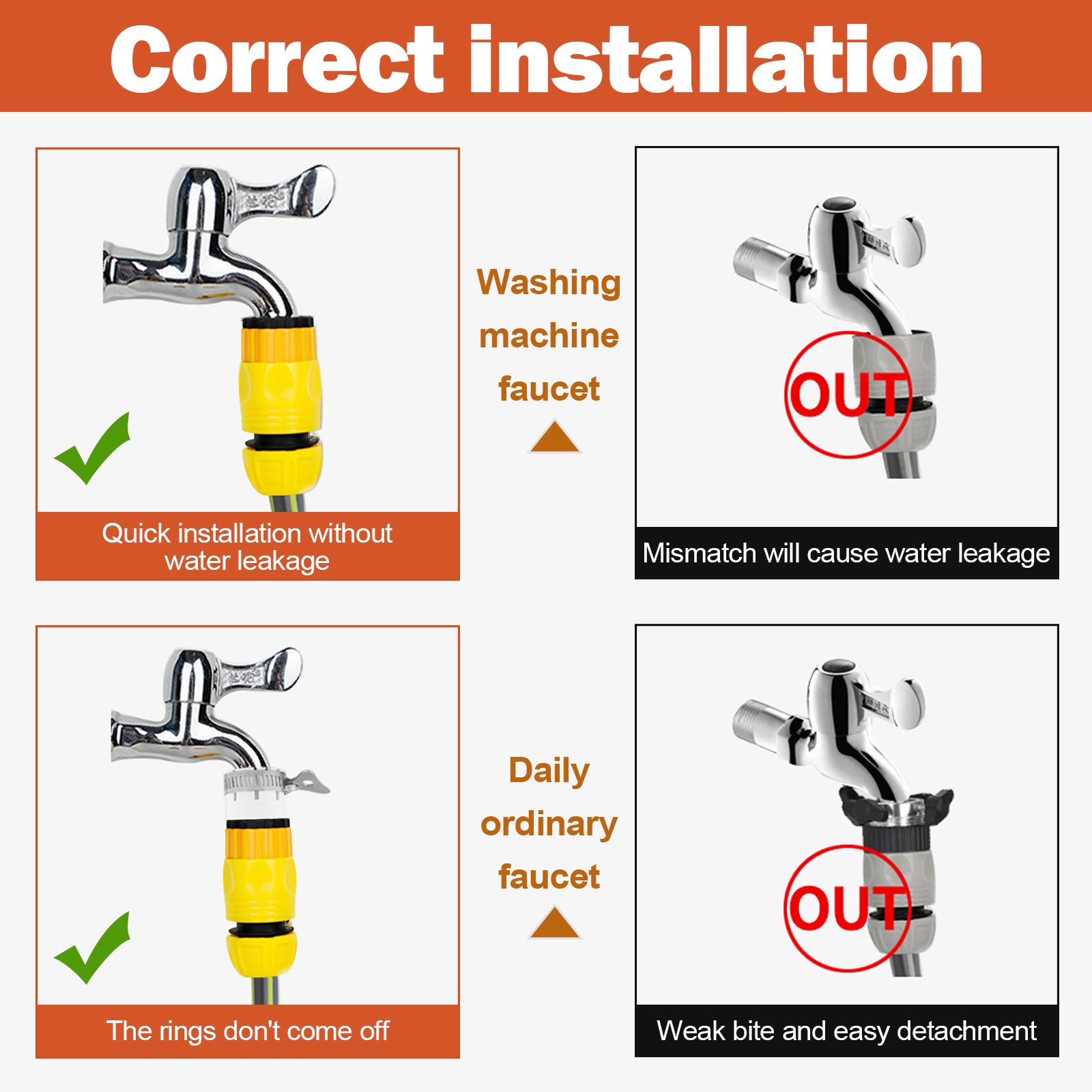 Correct installation

Quick installation without water leakage

Washing machine faucet

OUT

Mismatch will cause water leakage

The rings don't come off

Daily ordinary faucet

OUT

Weak bite and easy detachment