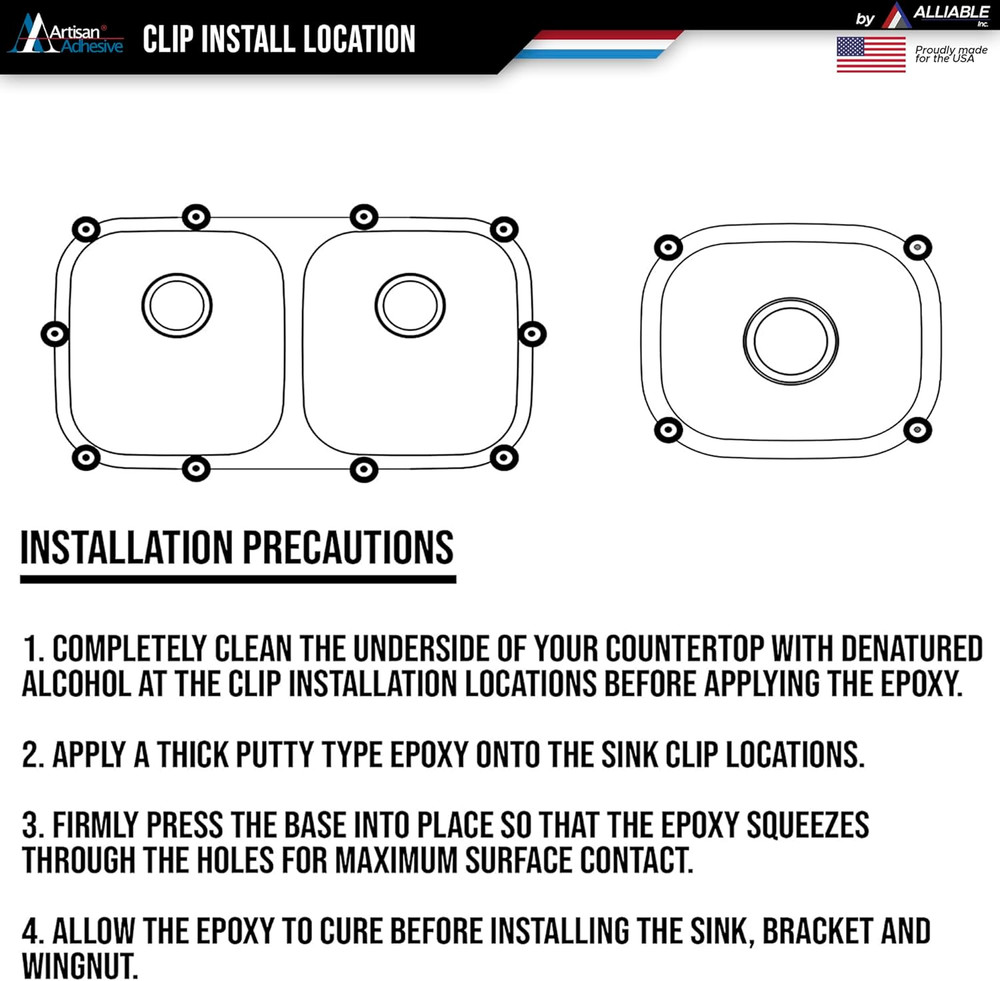 Artisan® Adhesive CLIP INSTALL LOCATION

by ALLIABLE Inc.

Proudly made for the USA

INSTALLATION PRECAUTIONS

1. COMPLETELY CLEAN THE UNDERSIDE OF YOUR COUNTERTOP WITH DENATURED ALCOHOL AT THE CLIP INSTALLATION LOCATIONS BEFORE APPLYING THE EPOXY.

2. APPLY A THICK PUTTY TYPE EPOXY ONTO THE SINK CLIP LOCATIONS.

3. FIRMLY PRESS THE BASE INTO PLACE SO THAT THE EPOXY SQUEEZES THROUGH THE HOLES FOR MAXIMUM SURFACE CONTACT.

4. ALLOW THE EPOXY TO CURE BEFORE INSTALLING THE SINK, BRACKET AND WINGNUT.