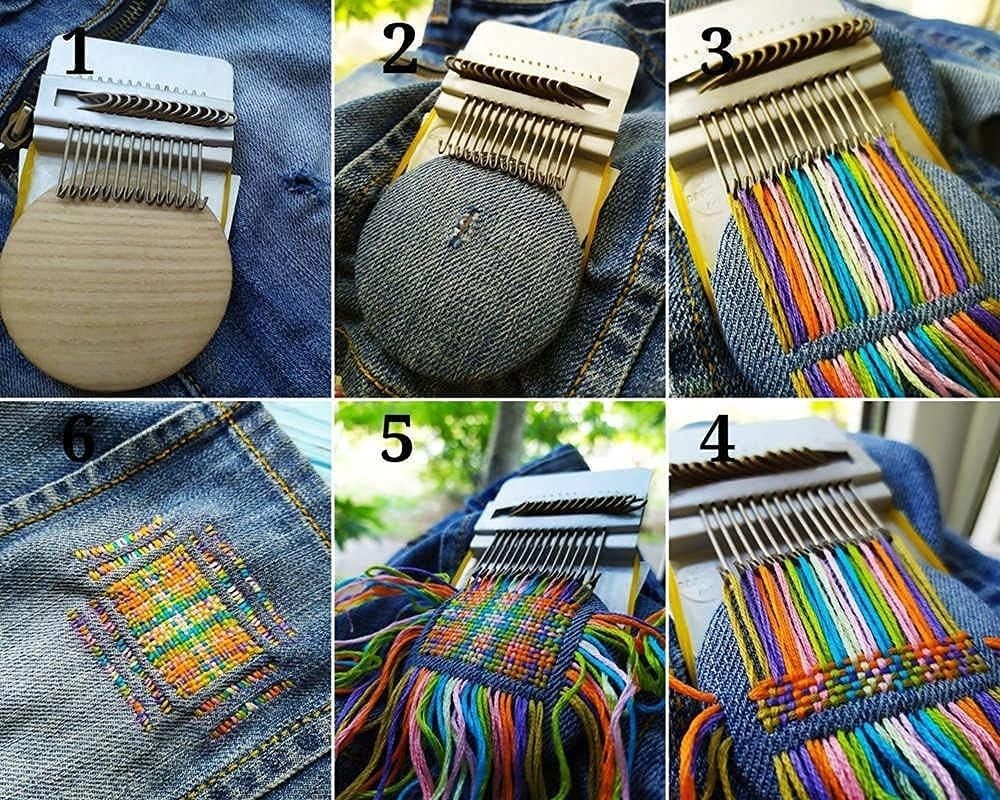 1

2

3

6

5

4