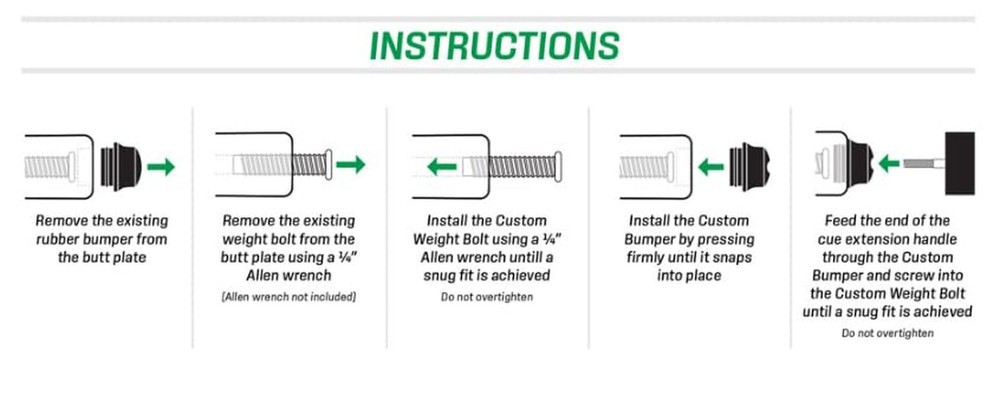 INSTRUCTIONS

Remove the existing rubber bumper from the butt plate

Remove the existing weight bolt from the butt plate using a ¼" Allen wrench

(Allen wrench not included)

Install the Custom Weight Bolt using a ¼" Allen wrench untill a snug fit is achieved

Do not overtighten

Install the Custom Bumper by pressing firmly until it snaps into place

Feed the end of the cue extension handle through the Custom Bumper and screw into the Custom Weight Bolt until a snug fit is achieved

Do not overtighten