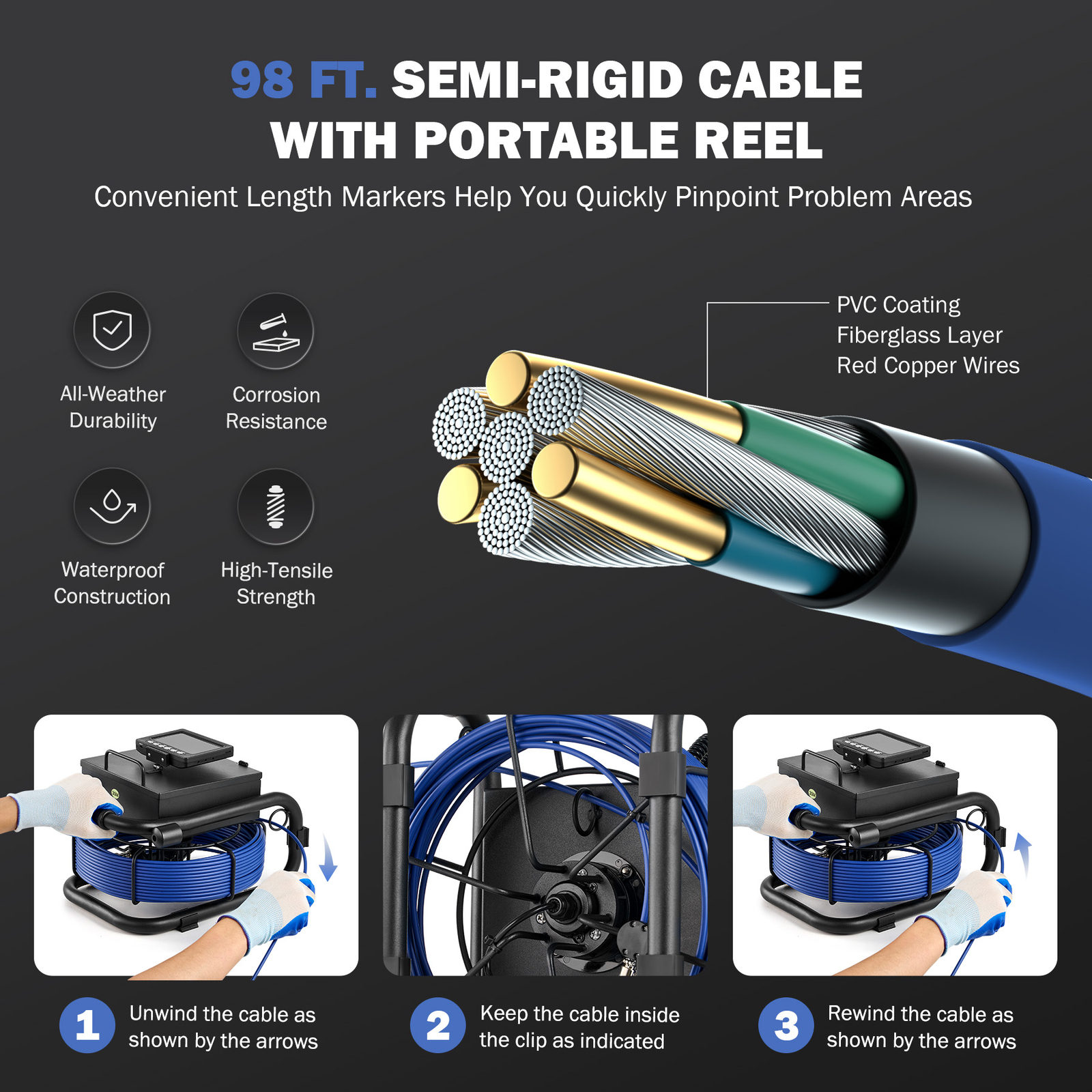 98 FT. SEMI-RIGID CABLE WITH PORTABLE REEL

Convenient Length Markers Help You Quickly Pinpoint Problem Areas

All-Weather Durability

Corrosion Resistance

Waterproof Construction

High-Tensile Strength

PVC Coating
Fiberglass Layer
Red Copper Wires

1 Unwind the cable as shown by the arrows

2 Keep the cable inside the clip as indicated

3 Rewind the cable as shown by the arrows