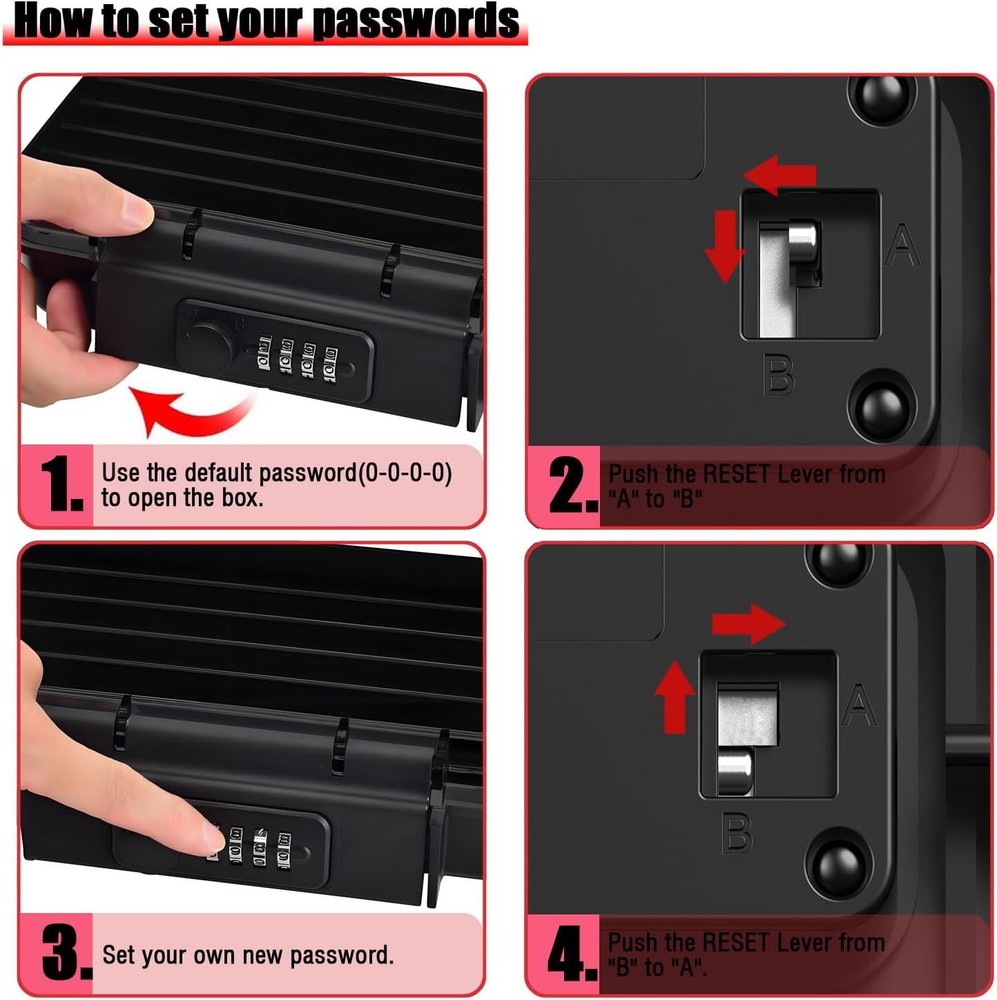 How to set your passwords

1. Use the default password(0-0-0-0) to open the box.

A

B

2. Push the RESET Lever from "A" to "B"

3. Set your own new password.

A

B

4. Push the RESET Lever from "B" to "A".