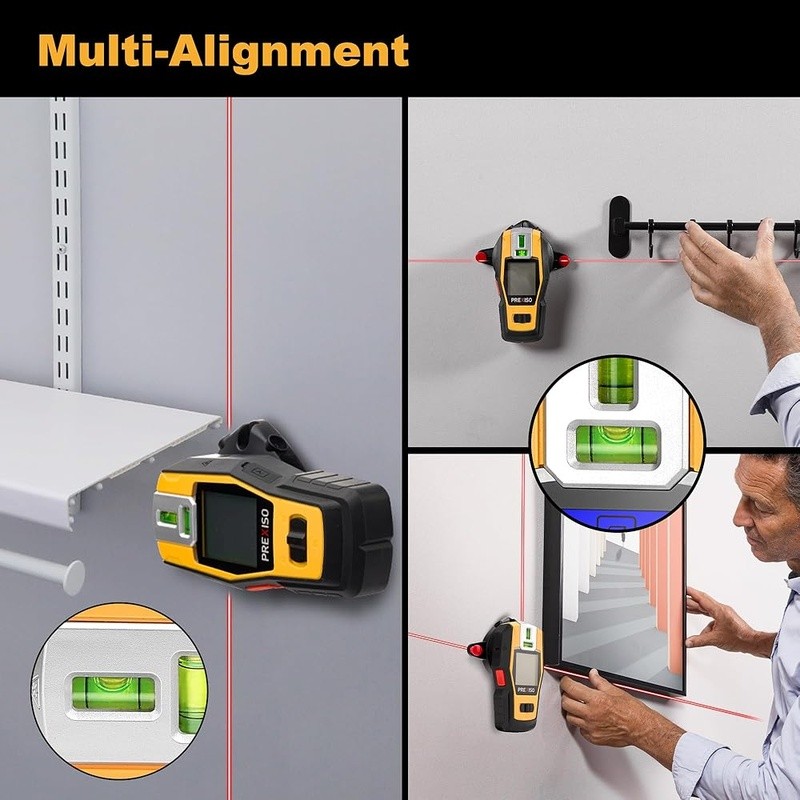 Multi-Alignment

PREXISO

PREXISO

PREXISO