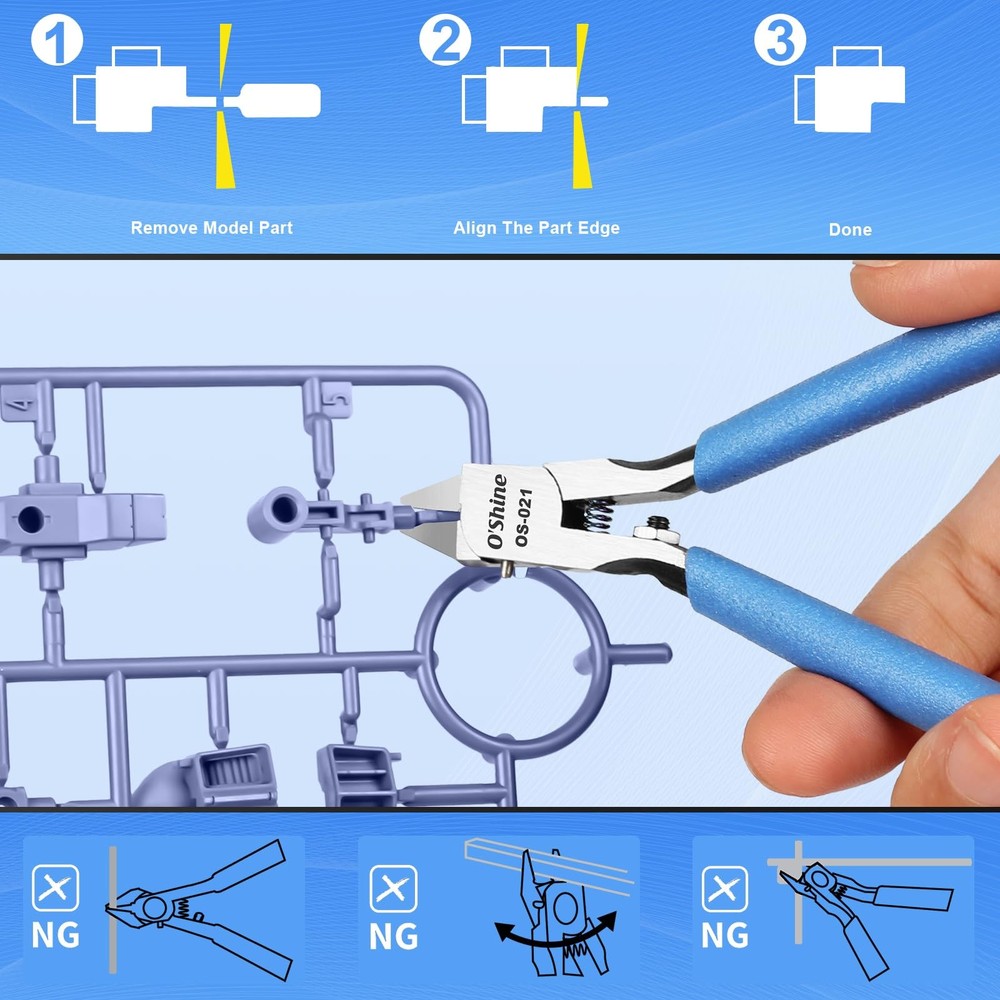 1
Remove Model Part

2
Align The Part Edge

3
Done

4
5
O'Shine
OS-021

NG
NG
NG