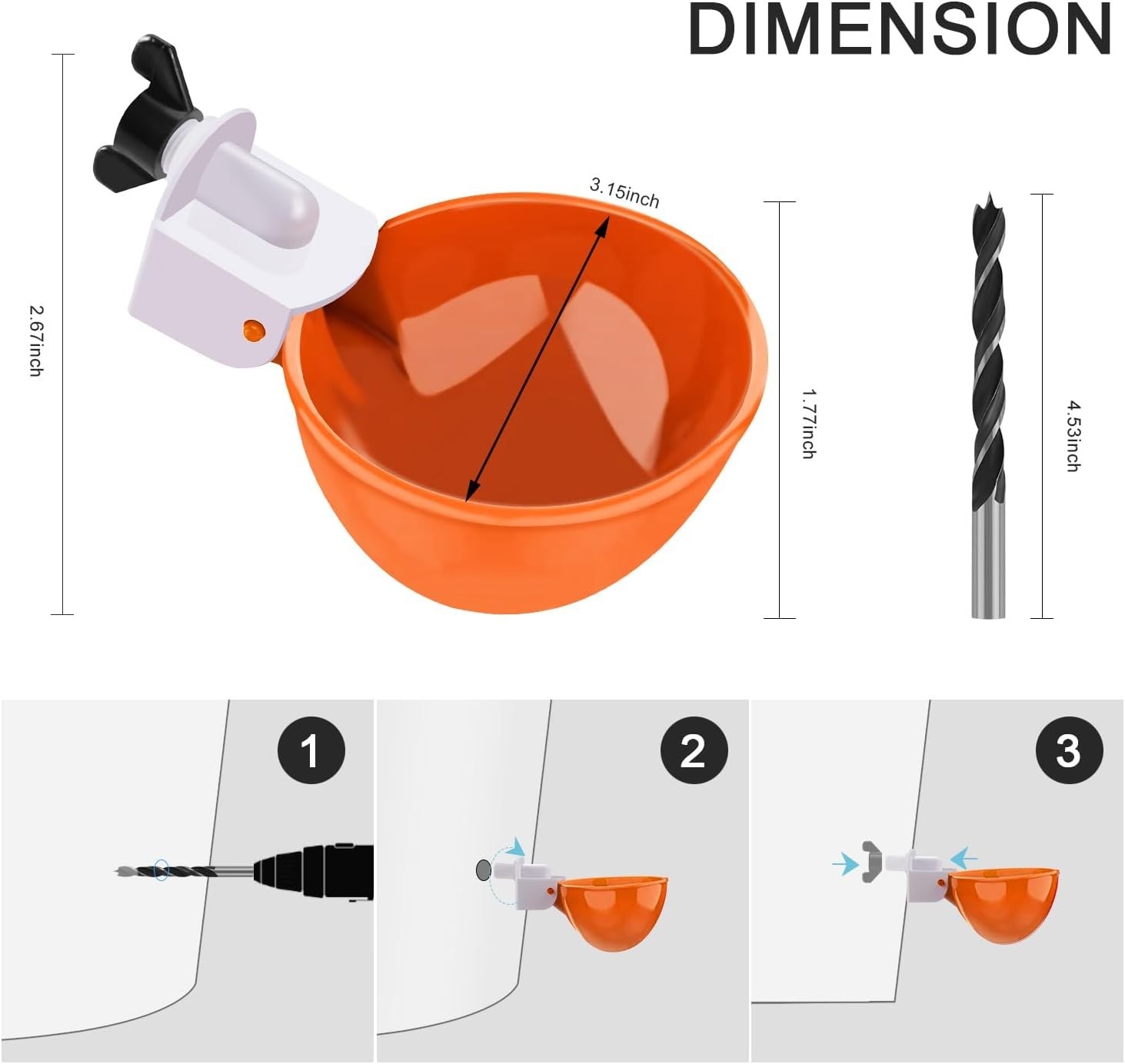 DIMENSION

2.67inch

3.15inch

1.77inch

4.53inch

1

2

3