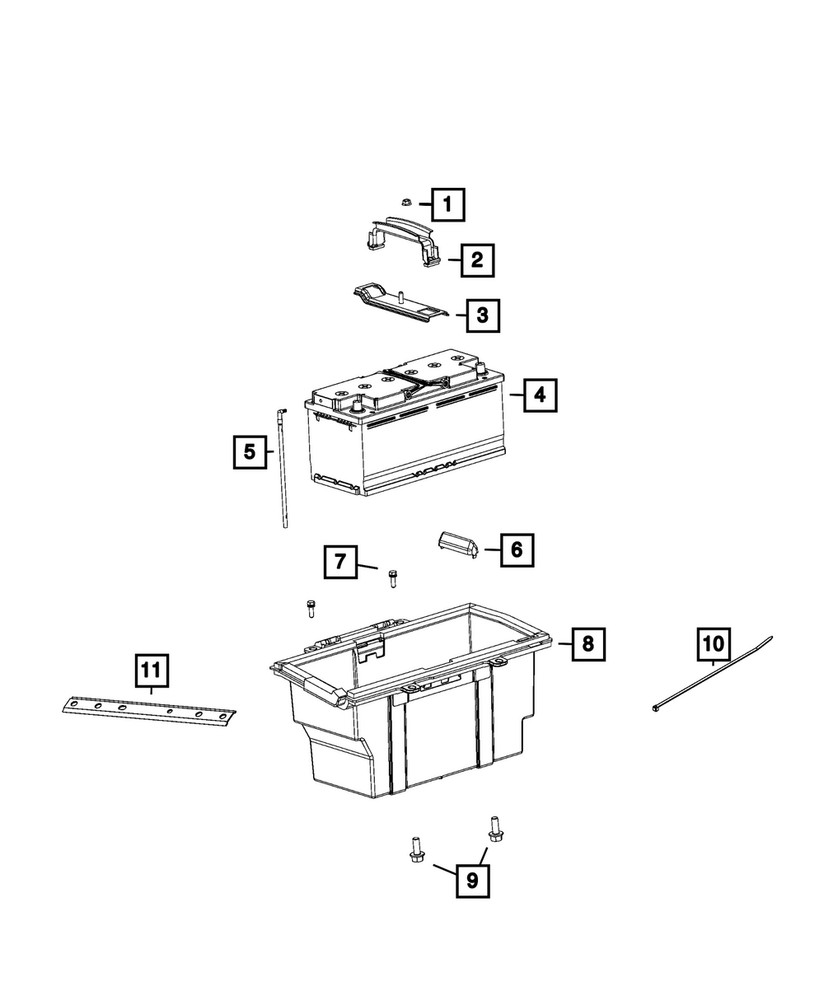 1
2
3
4
5
6
7
8
10
11
9