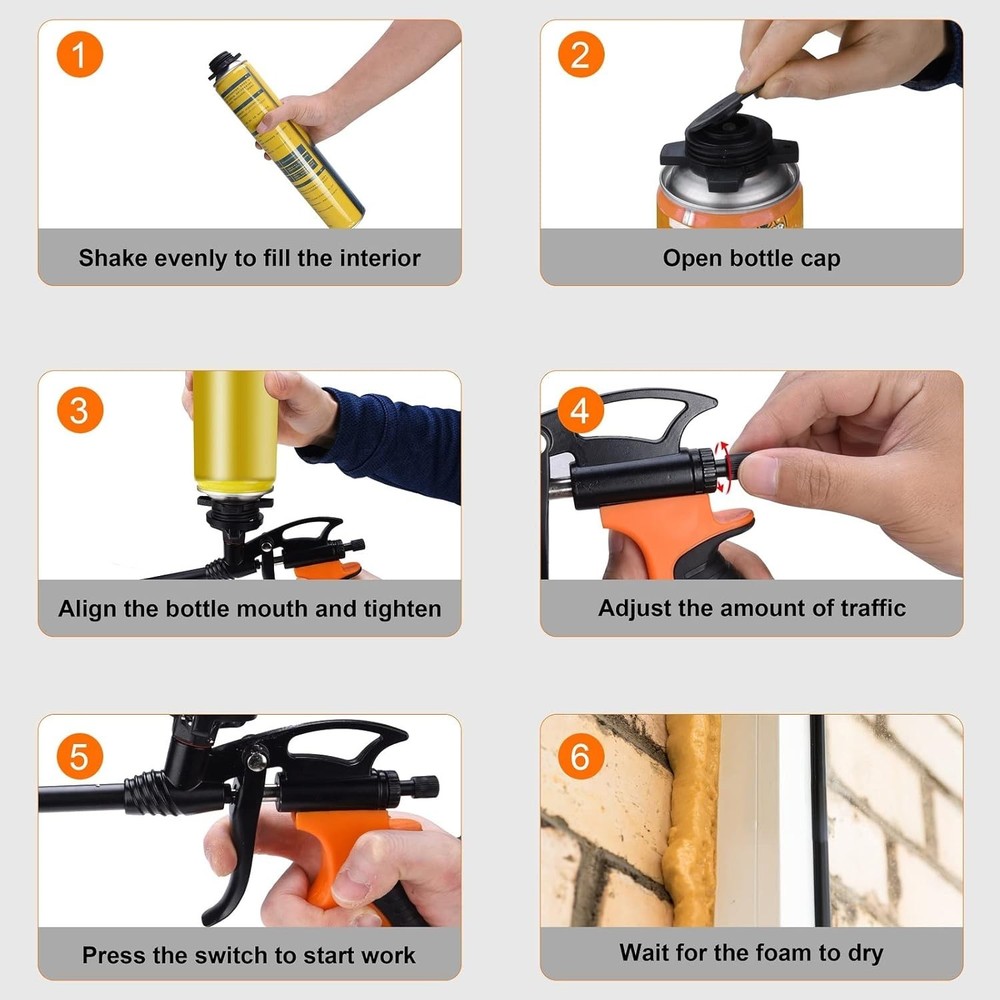 1

Shake evenly to fill the interior

2

Open bottle cap

3

Align the bottle mouth and tighten

4

Adjust the amount of traffic

5

Press the switch to start work

6

Wait for the foam to dry