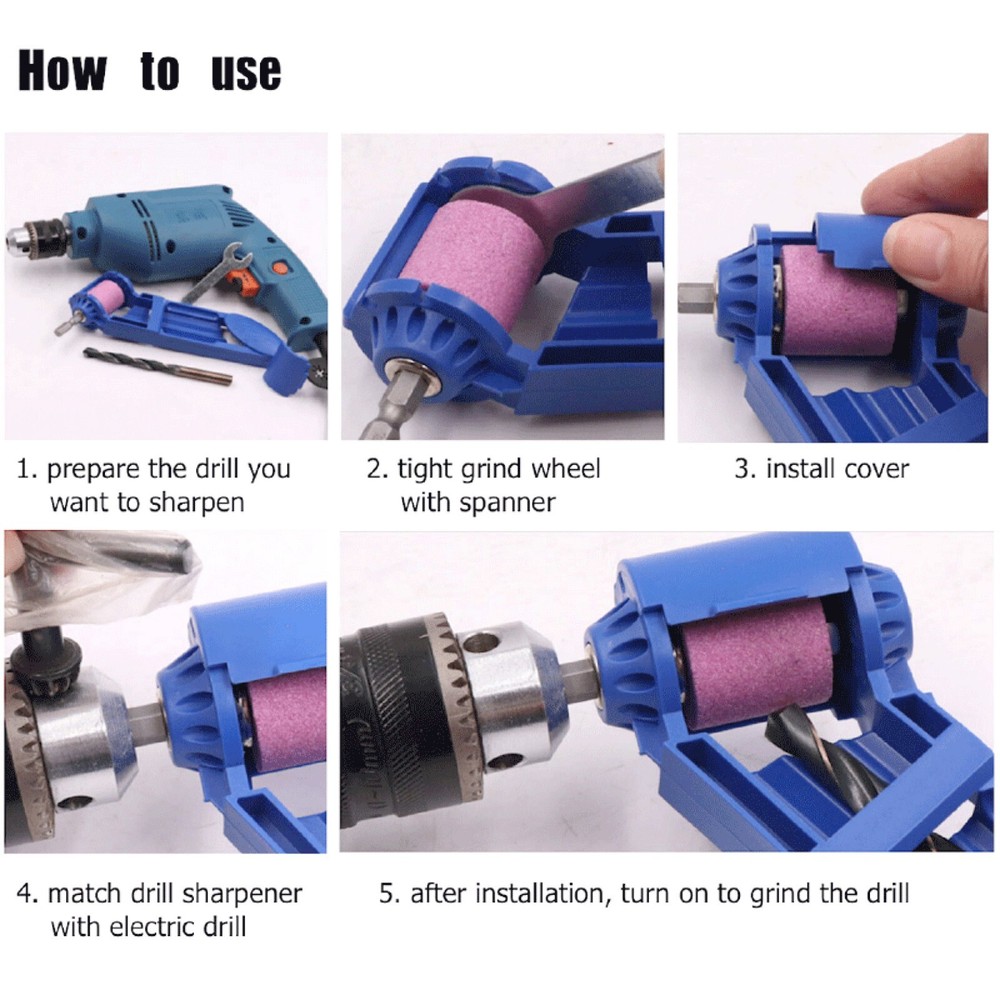 How to use

1. prepare the drill you want to sharpen

2. tight grind wheel with spanner

3. install cover

4. match drill sharpener with electric drill

5. after installation, turn on to grind the drill