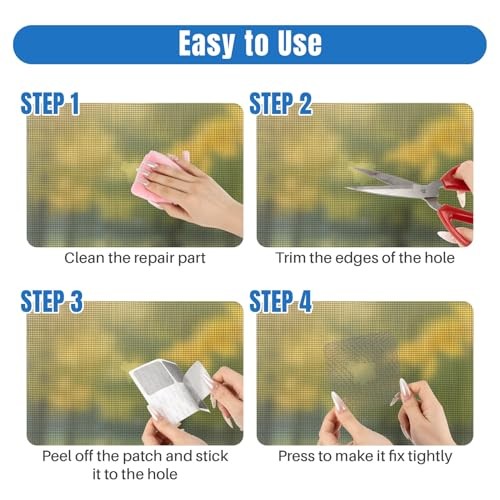 Easy to Use

STEP 1

Clean the repair part

STEP 2

Trim the edges of the hole

STEP 3

Peel off the patch and stick it to the hole

STEP 4

Press to make it fix tightly