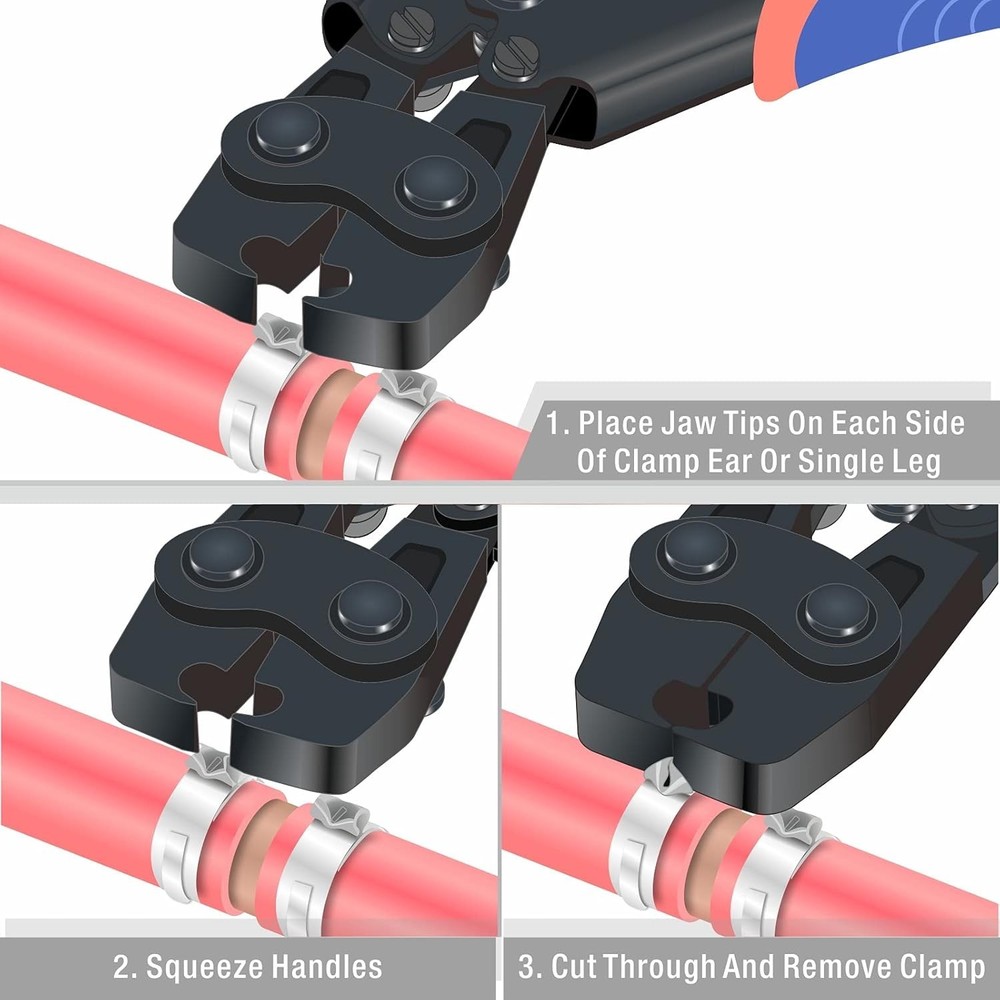 1. Place Jaw Tips On Each Side Of Clamp Ear Or Single Leg

2. Squeeze Handles

3. Cut Through And Remove Clamp