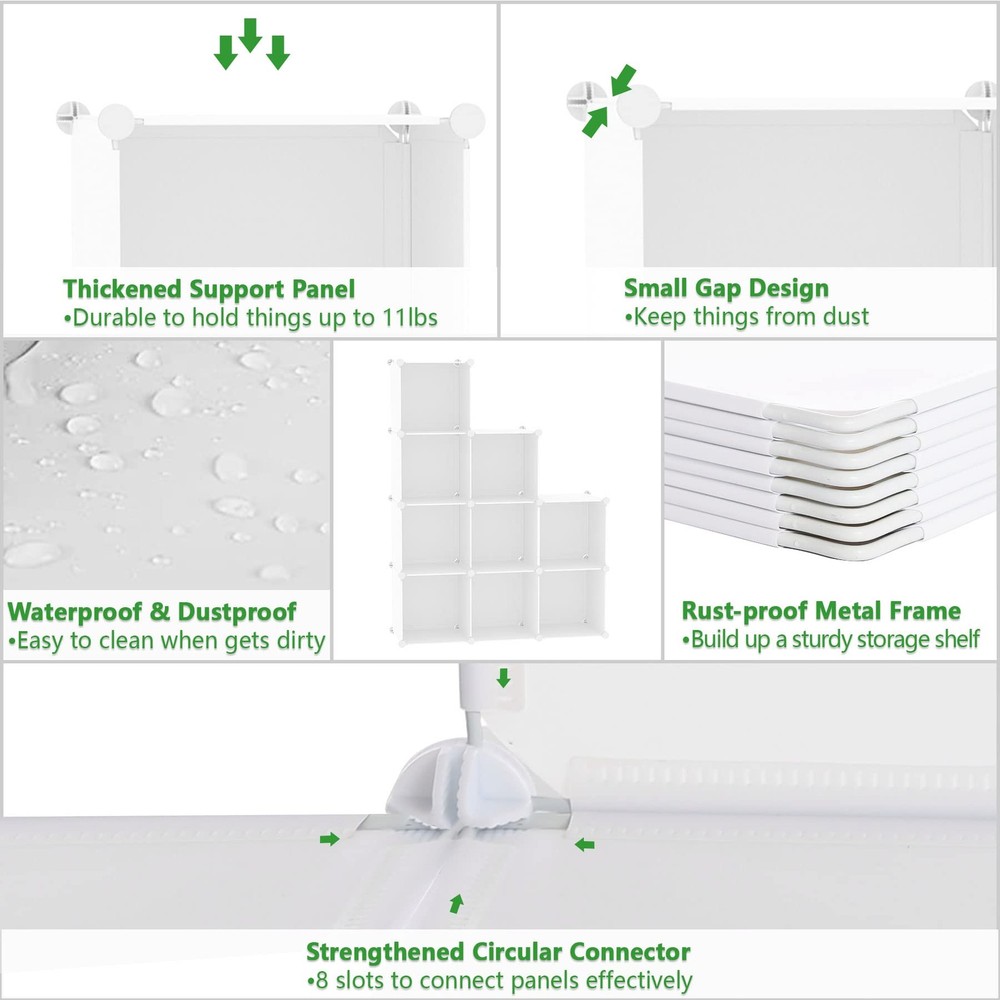 Thickened Support Panel
•Durable to hold things up to 11lbs

Small Gap Design
•Keep things from dust

Waterproof & Dustproof
•Easy to clean when gets dirty

Rust-proof Metal Frame
•Build up a sturdy storage shelf

Strengthened Circular Connector
•8 slots to connect panels effectively