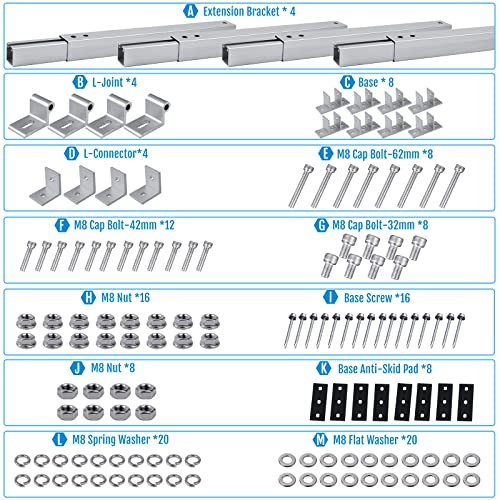 A Extension Bracket * 4

B L-Joint *4

C Base * 8

D L-Connector*4

E M8 Cap Bolt-62mm *8

F M8 Cap Bolt-42mm *12

G M8 Cap Bolt-32mm *8

H M8 Nut *16

I Base Screw *16

J M8 Nut *8

K Base Anti-Skid Pad *8

L M8 Spring Washer *20

M M8 Flat Washer *20