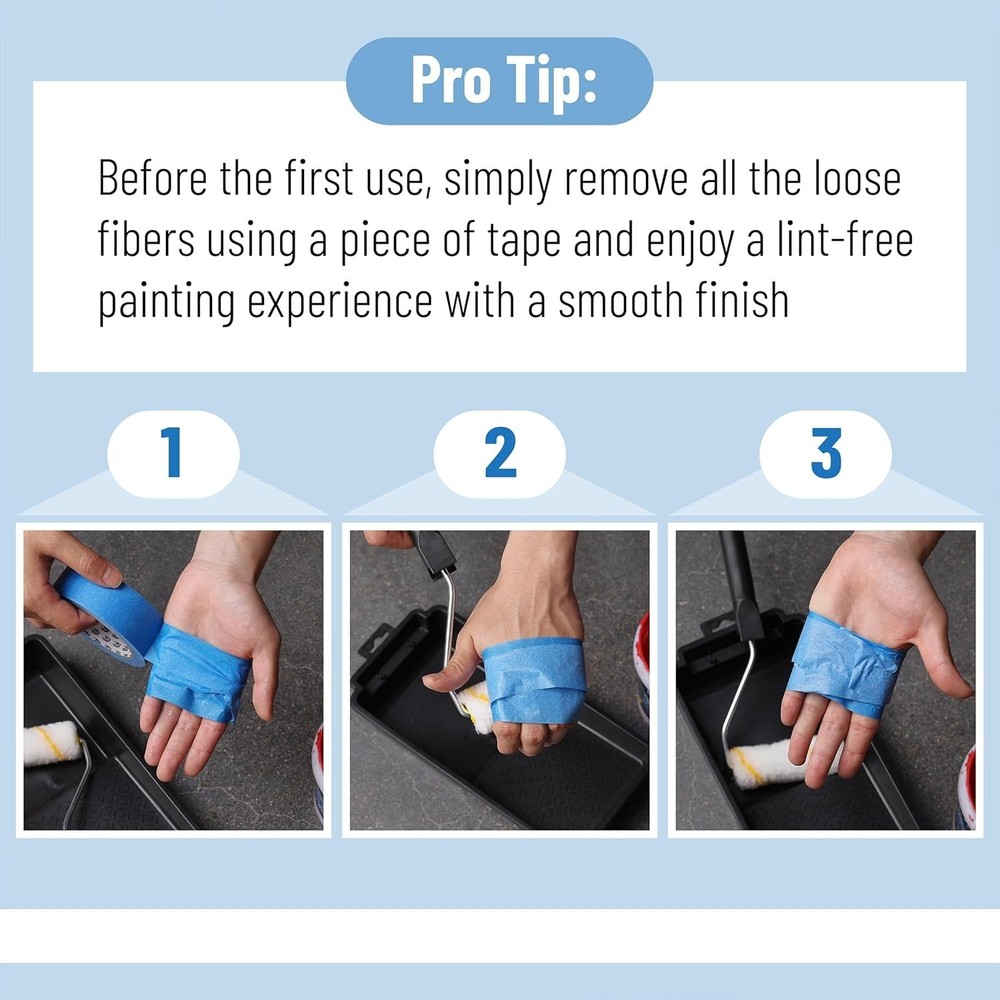 Pro Tip:

Before the first use, simply remove all the loose fibers using a piece of tape and enjoy a lint-free painting experience with a smooth finish

1

2

3