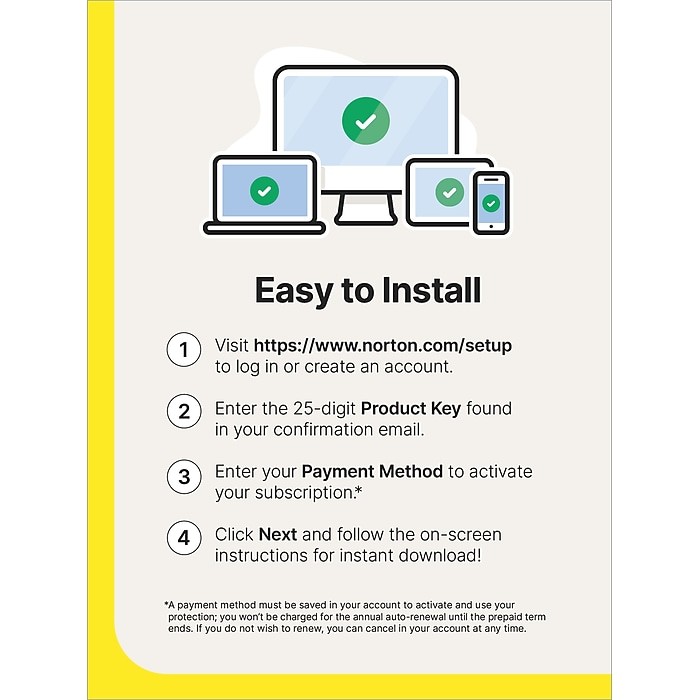 Easy to Install

1 Visit https://www.norton.com/setup to log in or create an account.

2 Enter the 25-digit Product Key found in your confirmation email.

3 Enter your Payment Method to activate your subscription.*

4 Click Next and follow the on-screen instructions for instant download!

*A payment method must be saved in your account to activate and use your protection; you won't be charged for the annual auto-renewal until the prepaid term ends. If you do not wish to renew, you can cancel in your account at any time.