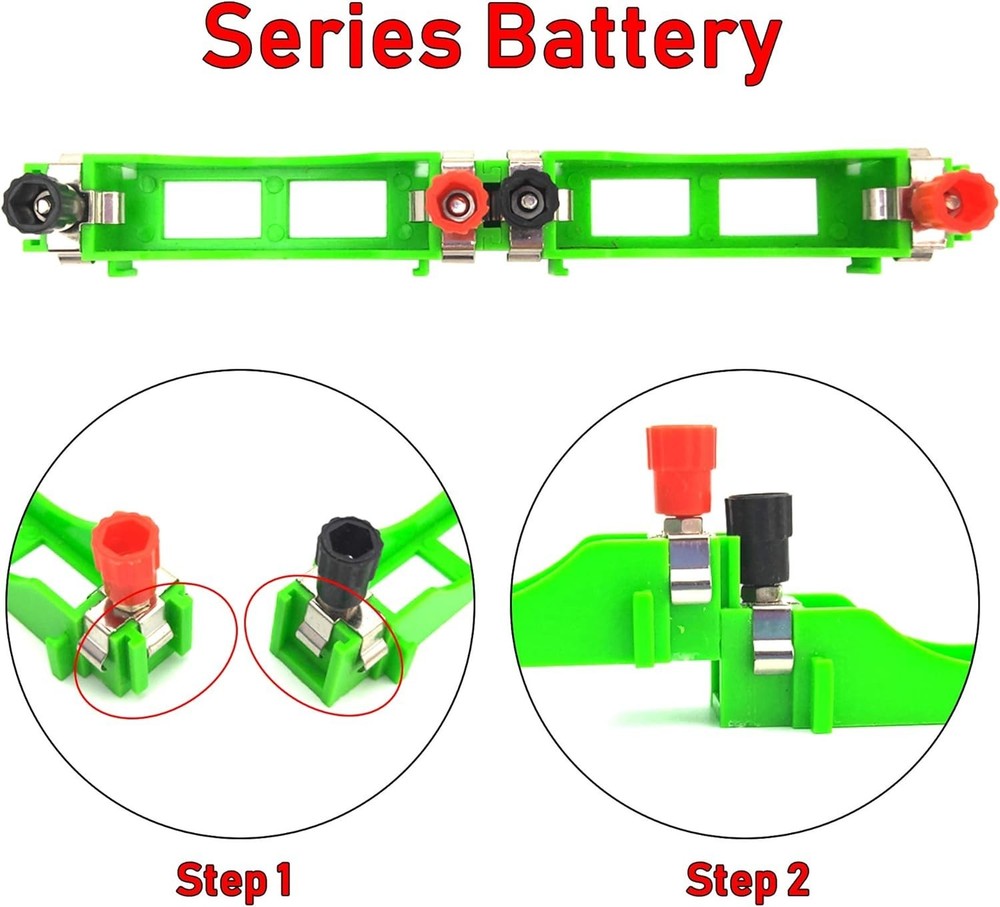 Series Battery

Step 1

Step 2