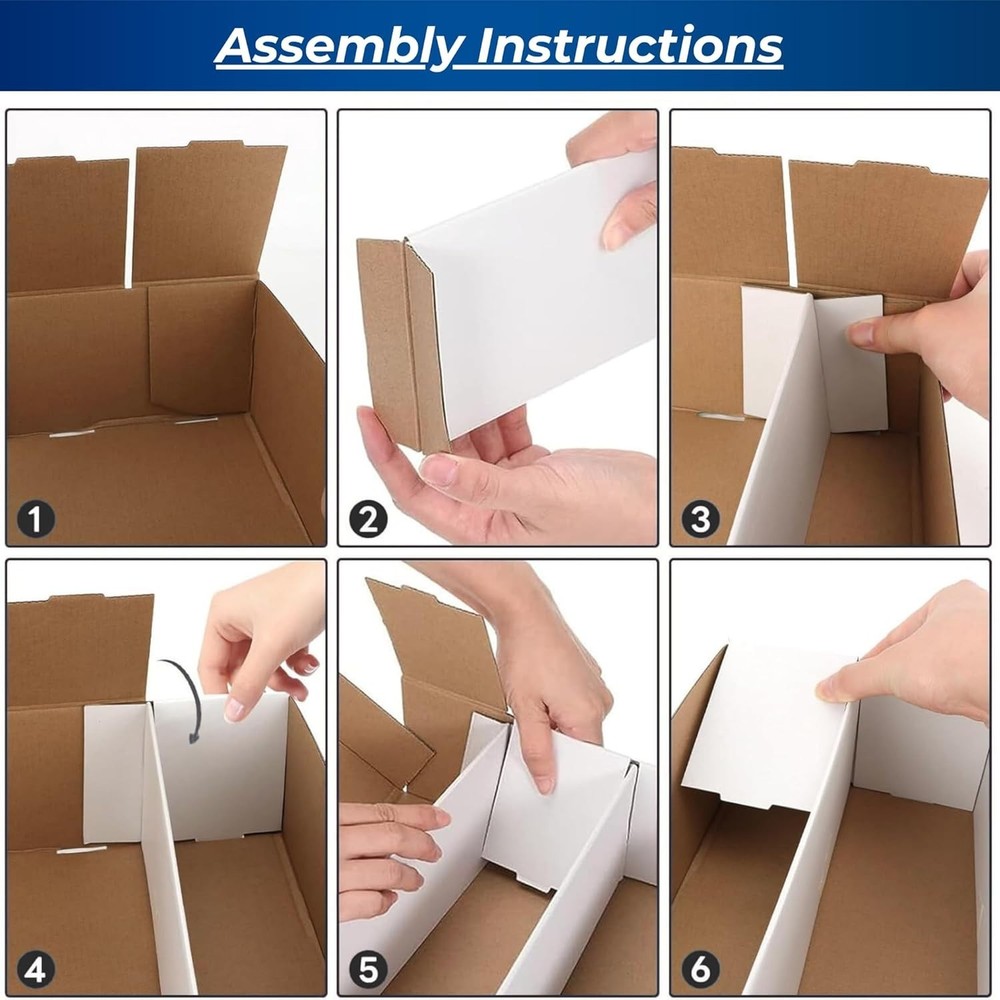 Assembly Instructions

1

2

3

4

5

6