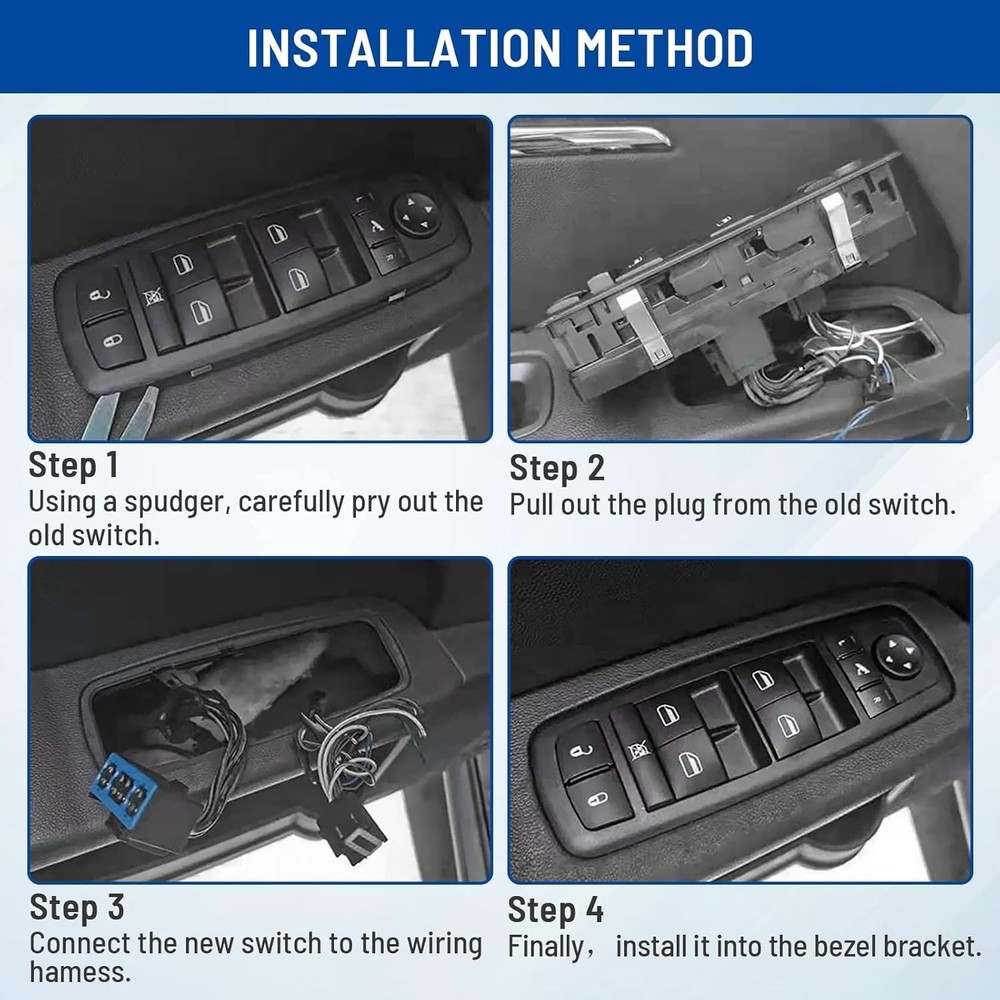 INSTALLATION METHOD

Step 1
Using a spudger, carefully pry out the old switch.

Step 2
Pull out the plug from the old switch.

Step 3
Connect the new switch to the wiring hamess.

Step 4
Finally， install it into the bezel bracket.