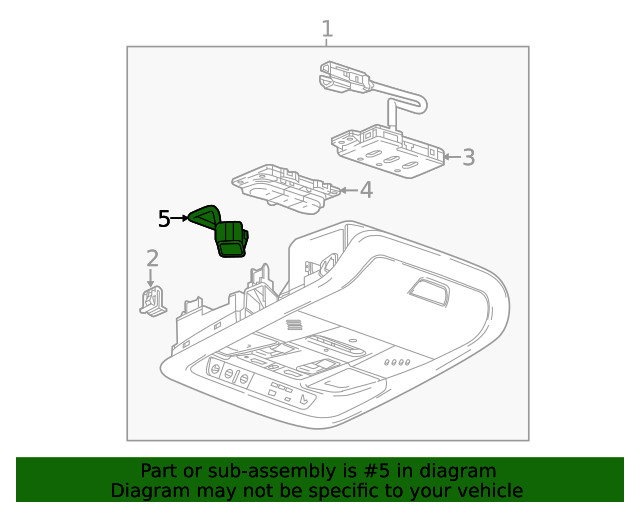 1
3
4
5
2

Part or sub-assembly is #5 in diagram
Diagram may not be specific to your vehicle