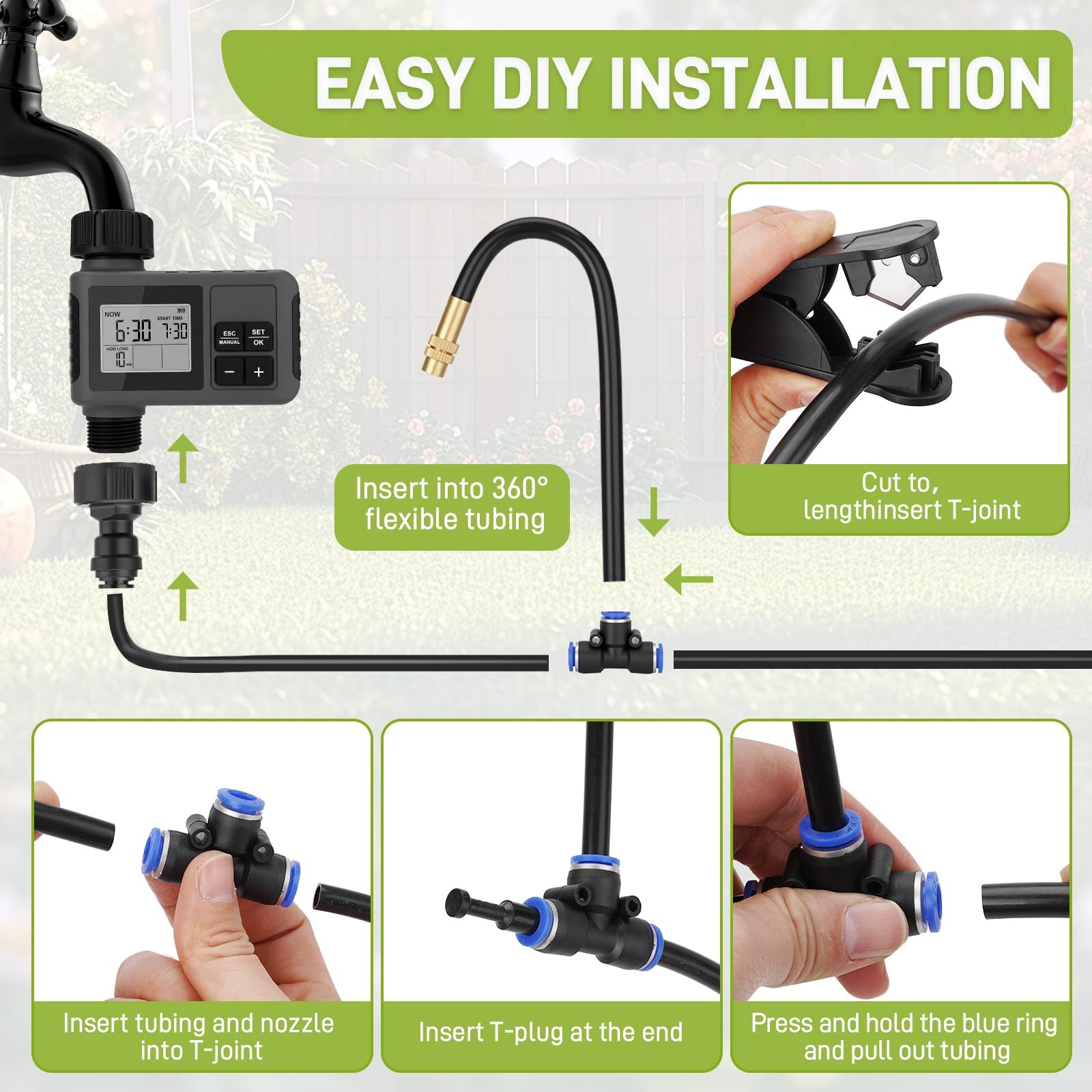 EASY DIY INSTALLATION

NOW
6:30
START TIME
7:30
HOW LONG
10 MIN
ESC
MANUAL
SET
OK
−
+

Insert into 360° flexible tubing

Cut to, lengthinsert T-joint

Insert tubing and nozzle into T-joint

Insert T-plug at the end

Press and hold the blue ring and pull out tubing