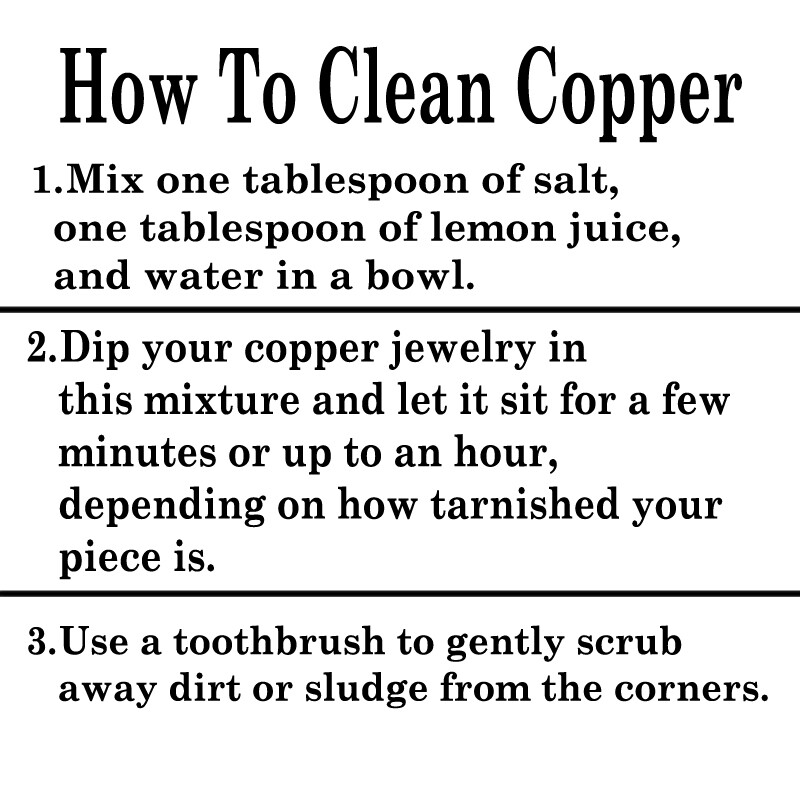 How To Clean Copper

1.Mix one tablespoon of salt, one tablespoon of lemon juice, and water in a bowl.

2.Dip your copper jewelry in this mixture and let it sit for a few minutes or up to an hour, depending on how tarnished your piece is.

3.Use a toothbrush to gently scrub away dirt or sludge from the corners.