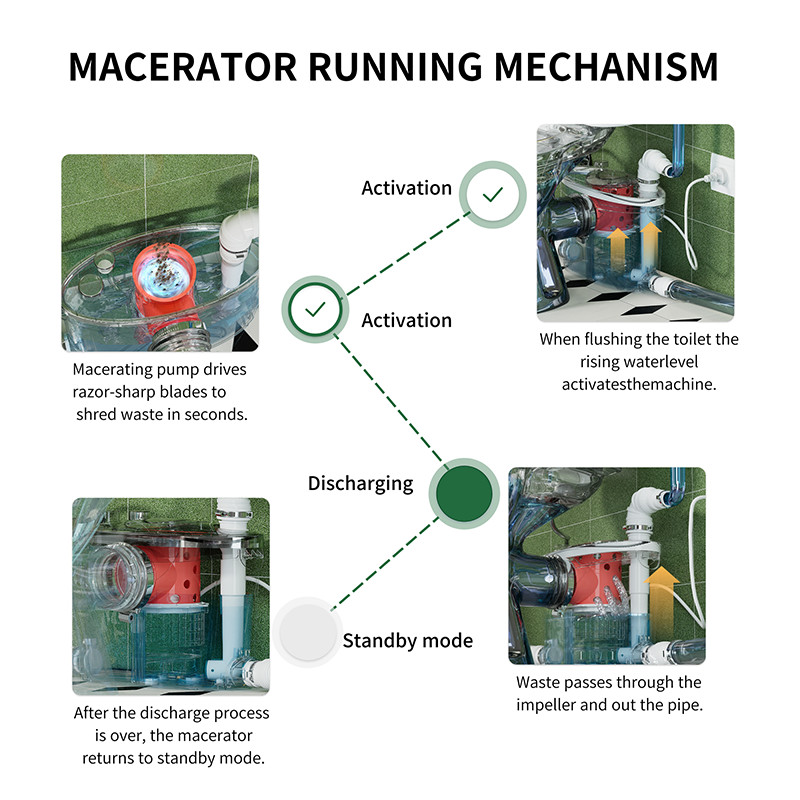 MACERATOR RUNNING MECHANISM

Activation

When flushing the toilet the rising waterlevel activatesthemachine.

Activation

Macerating pump drives razor-sharp blades to shred waste in seconds.

Discharging

Waste passes through the impeller and out the pipe.

Standby mode

After the discharge process is over, the macerator returns to standby mode.