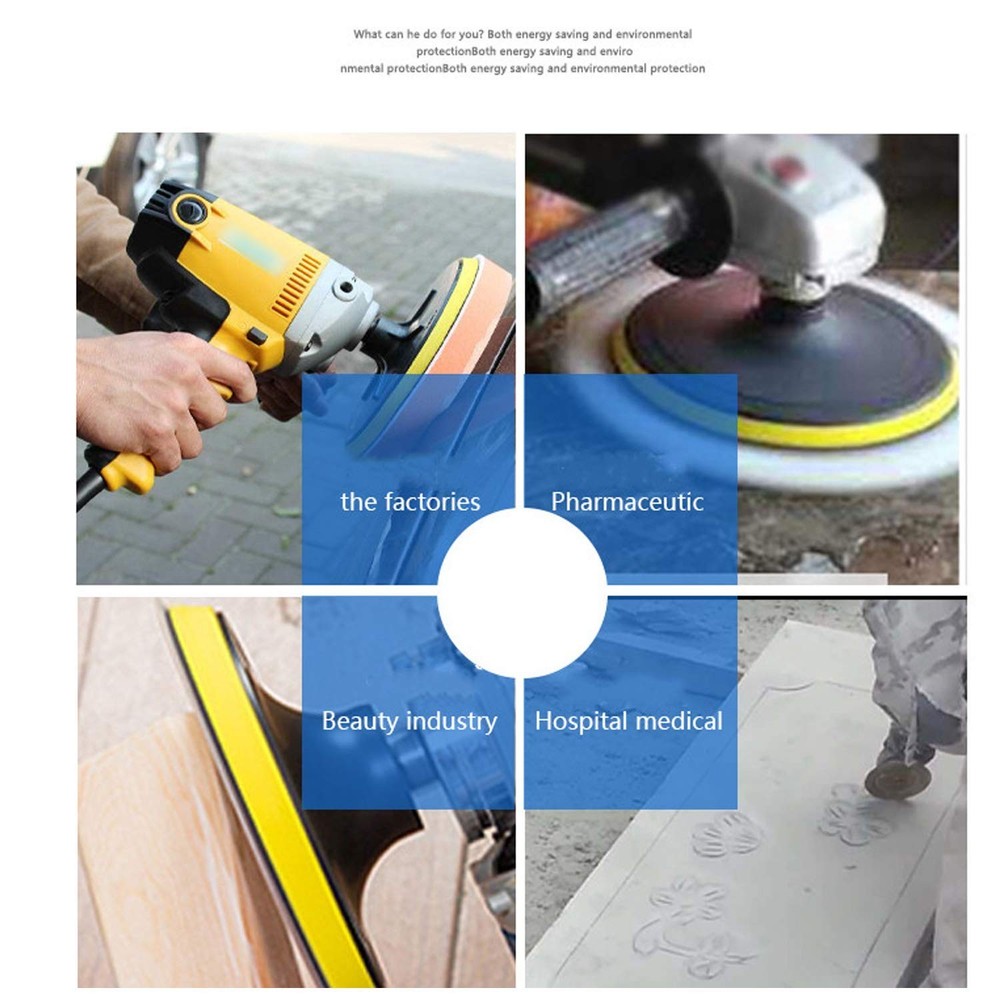 What can he do for you? Both energy saving and environmental protectionBoth energy saving and enviro nmental protectionBoth energy saving and environmental protection

the factories

Pharmaceutic

Beauty industry

Hospital medical