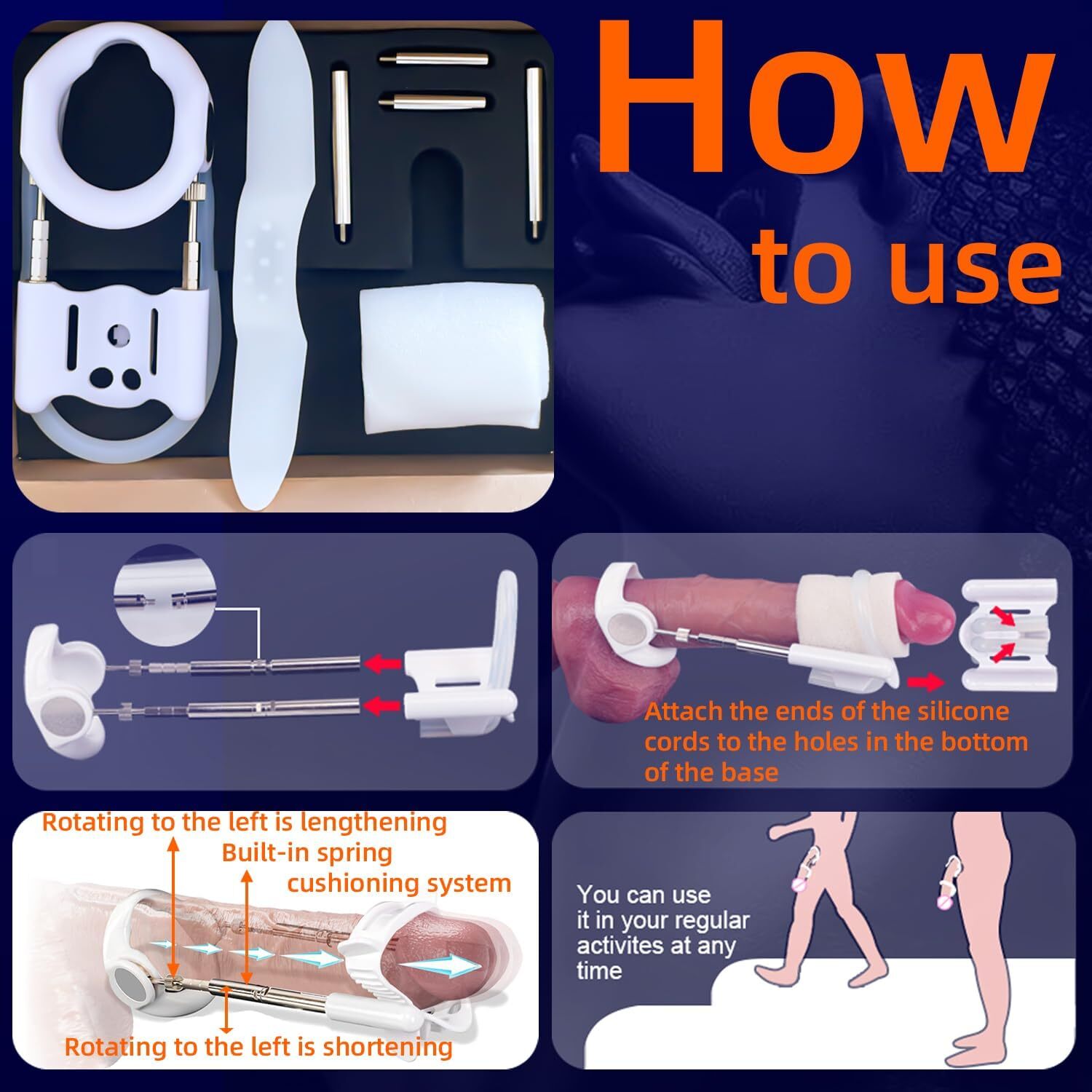 How
to use

Attach the ends of the silicone cords to the holes in the bottom of the base

Rotating to the left is lengthening

Built-in spring cushioning system

Rotating to the left is shortening

You can use it in your regular activites at any time