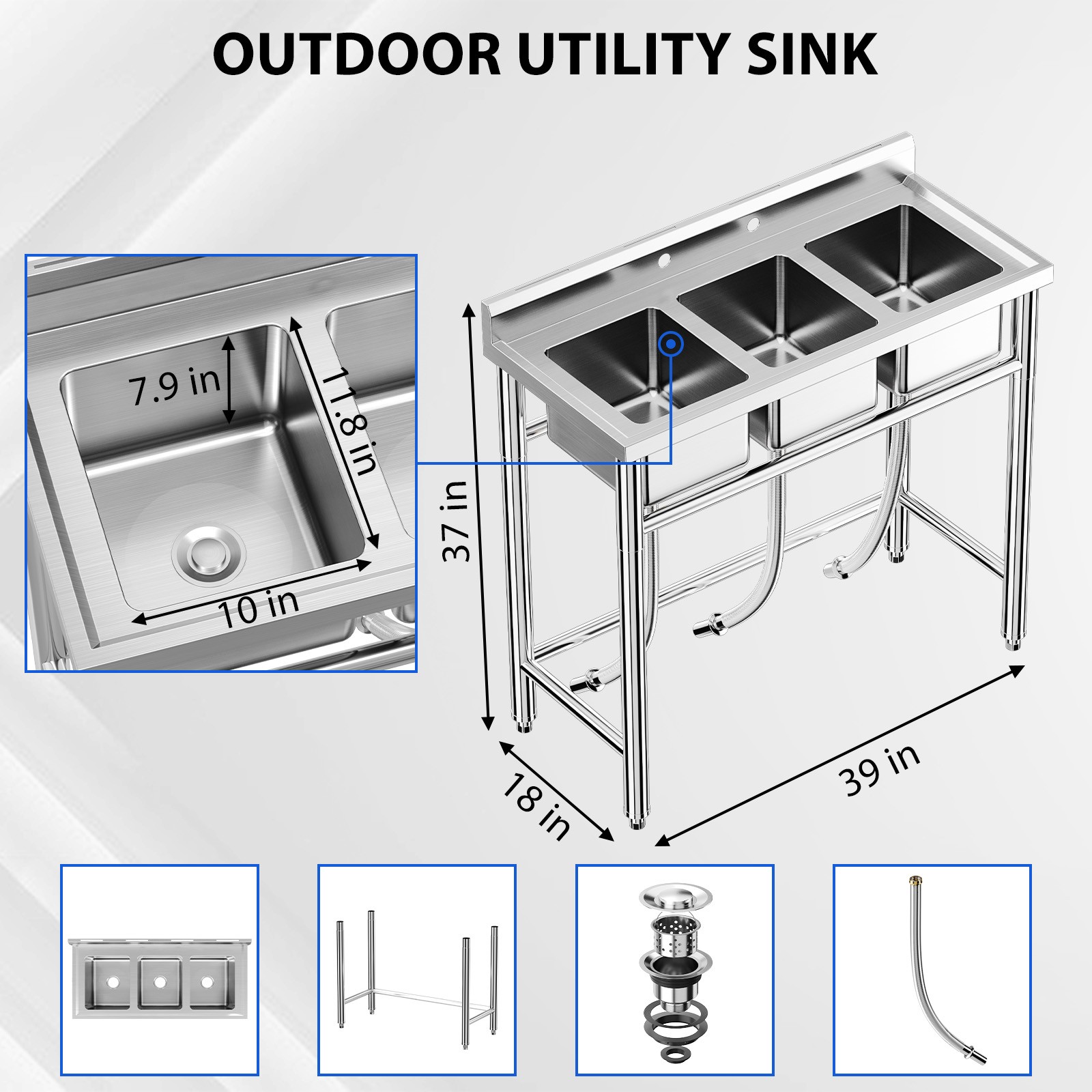 OUTDOOR UTILITY SINK

7.9 in

11.8 in

10 in

37 in

18 in

39 in