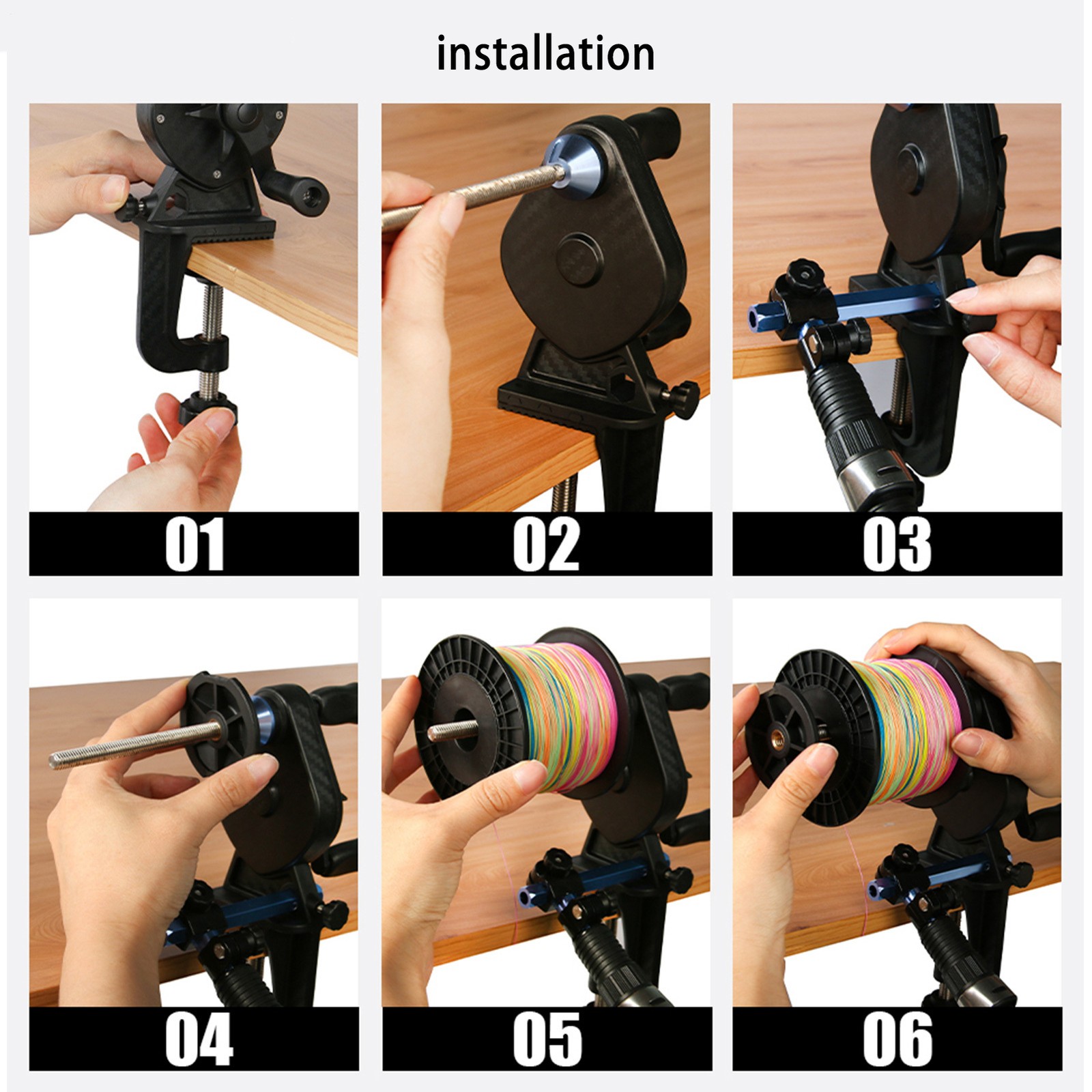 installation

01

02

03

04

05

06