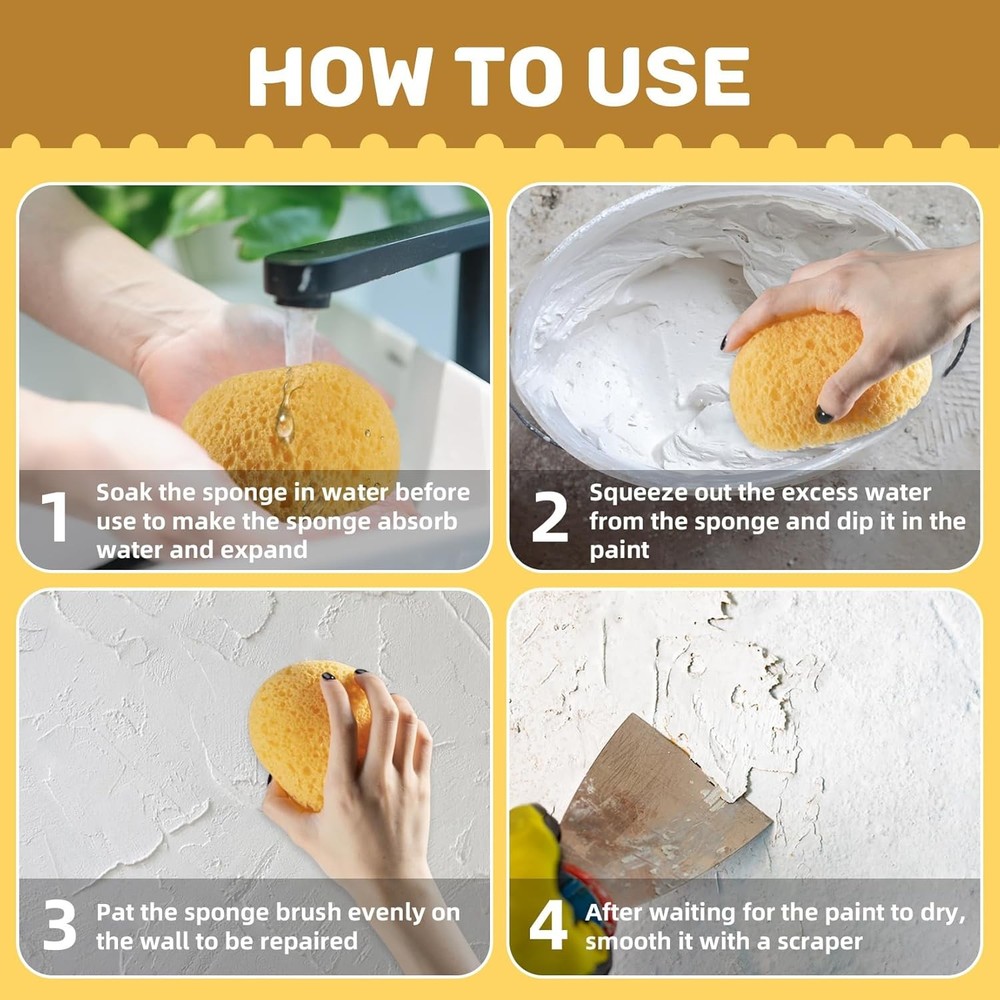 HOW TO USE

1 Soak the sponge in water before use to make the sponge absorb water and expand

2 Squeeze out the excess water from the sponge and dip it in the paint

3 Pat the sponge brush evenly on the wall to be repaired

4 After waiting for the paint to dry, smooth it with a scraper