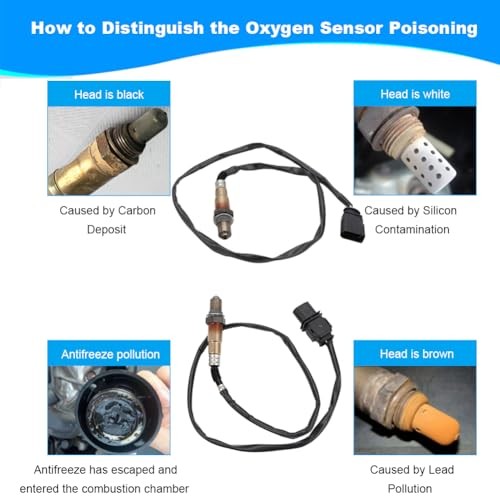 How to Distinguish the Oxygen Sensor Poisoning

Head is black

Caused by Carbon Deposit

Head is white

Caused by Silicon Contamination

Antifreeze pollution

Antifreeze has escaped and entered the combustion chamber

Head is brown

Caused by Lead Pollution