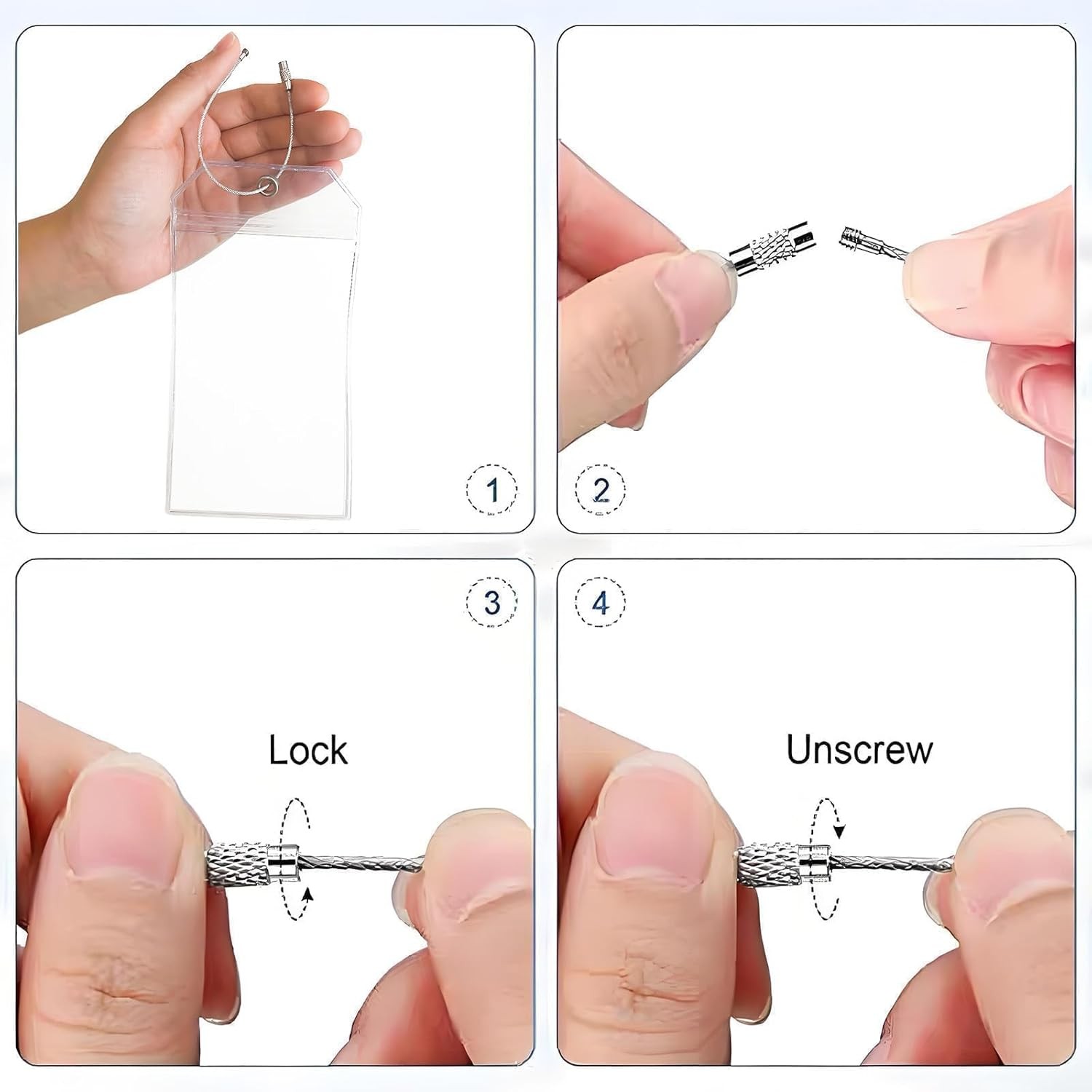 1

2

3

Lock

4

Unscrew