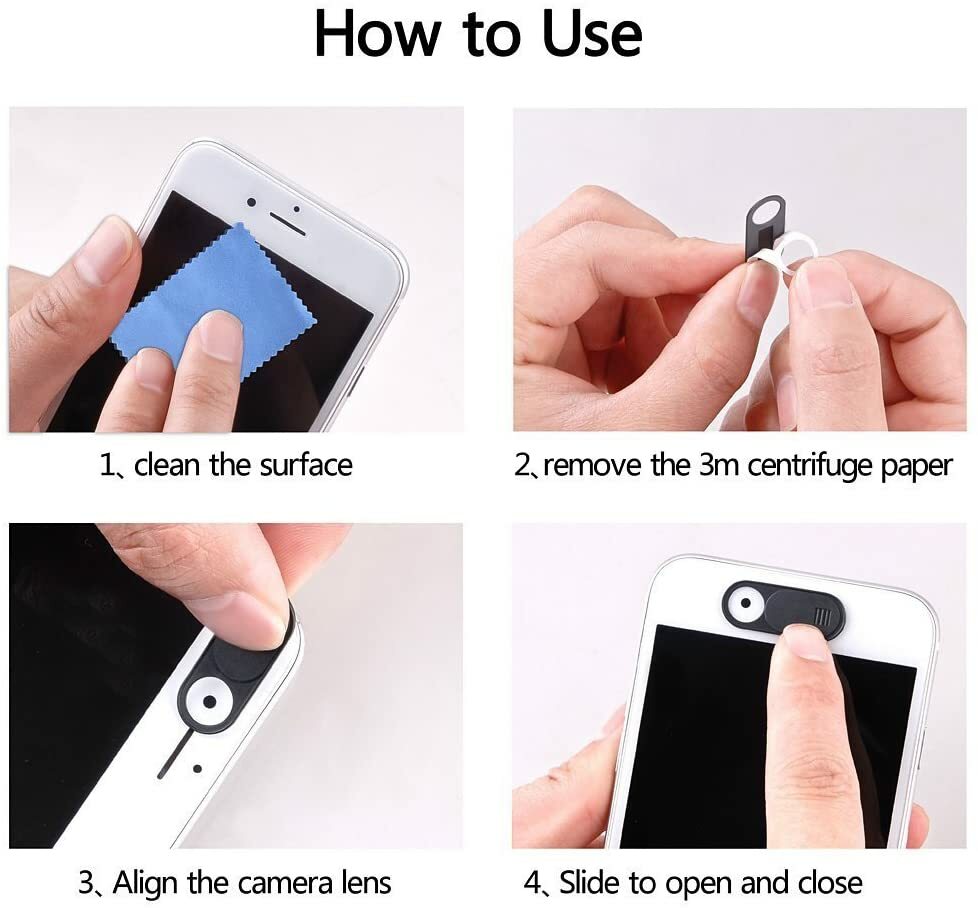 How to Use

1、clean the surface

2、remove the 3m centrifuge paper

3、Align the camera lens

4、Slide to open and close