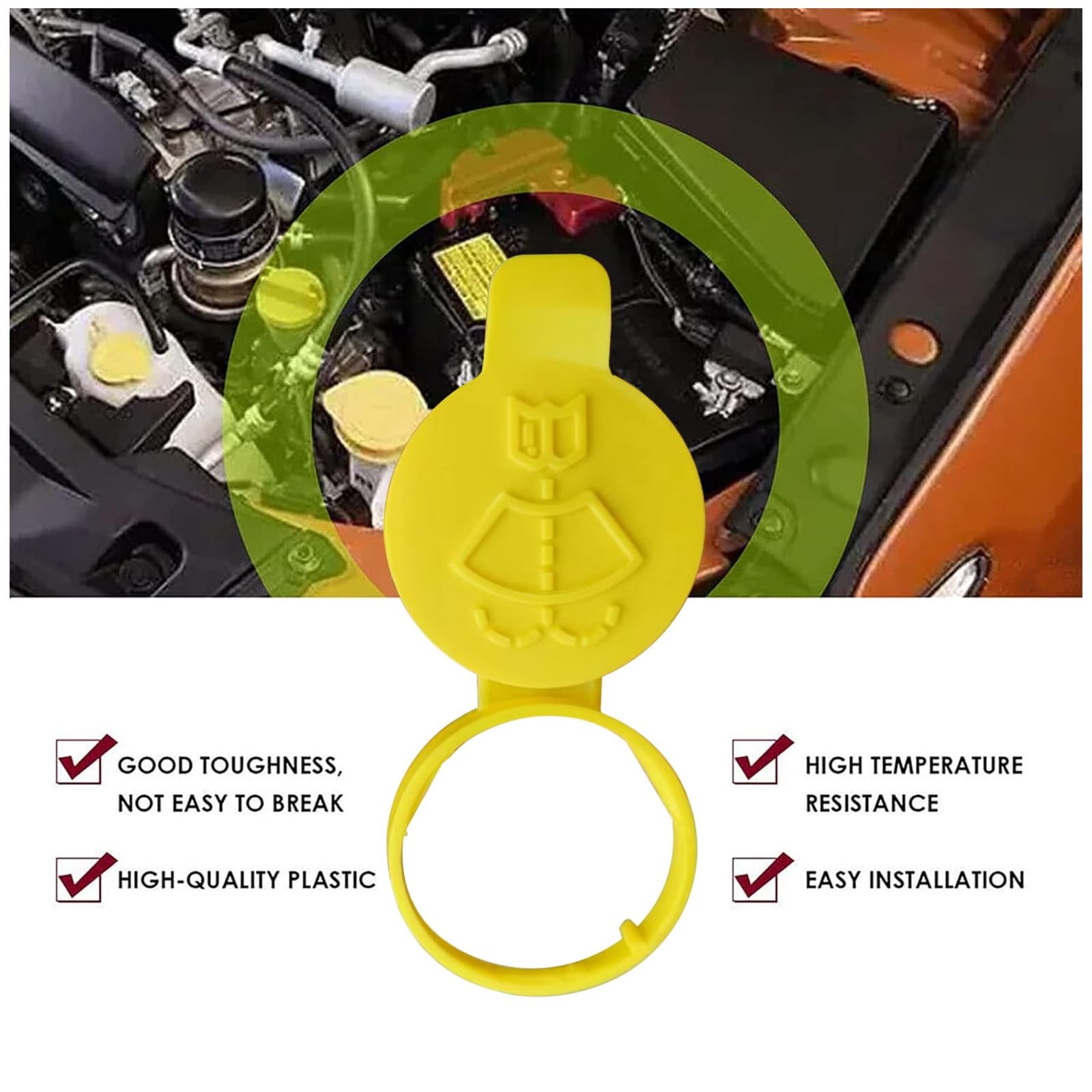 GOOD TOUGHNESS, NOT EASY TO BREAK

HIGH-QUALITY PLASTIC

HIGH TEMPERATURE RESISTANCE

EASY INSTALLATION