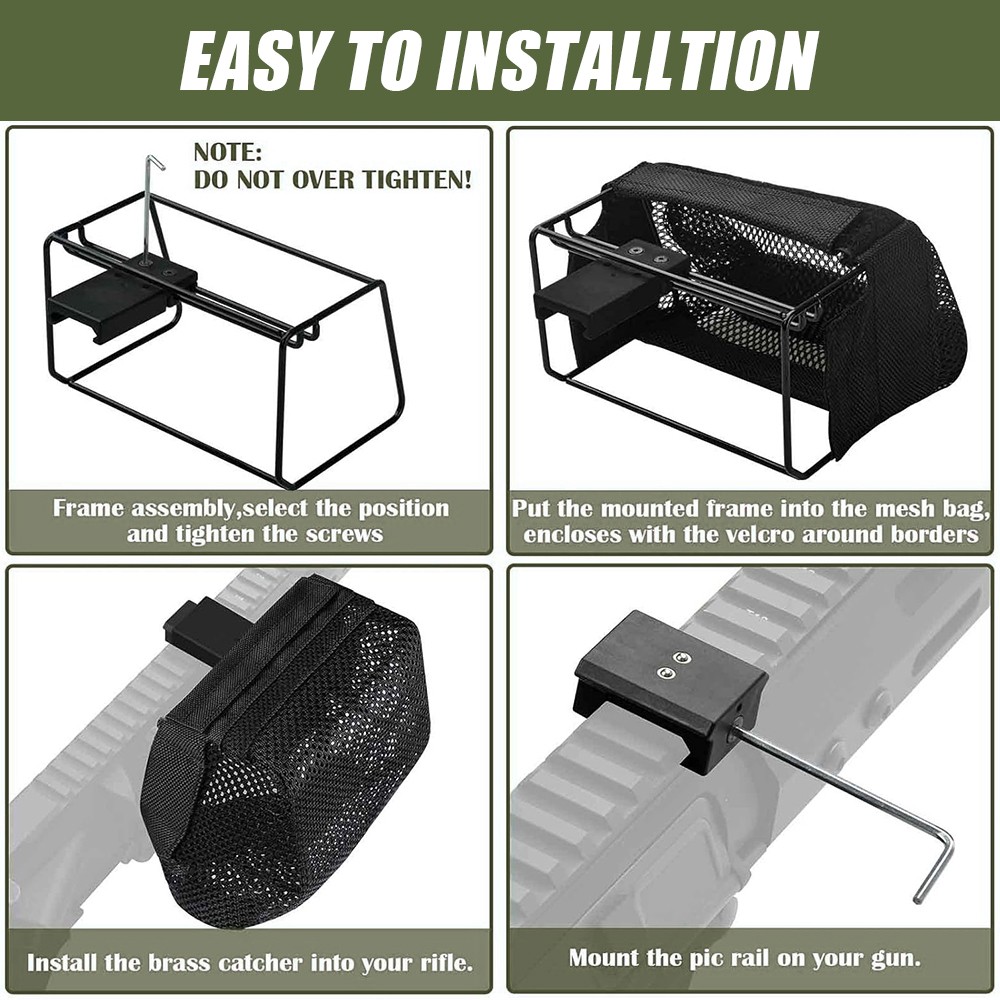 EASY TO INSTALLTION

NOTE:
DO NOT OVER TIGHTEN!

Frame assembly,select the position and tighten the screws

Put the mounted frame into the mesh bag, encloses with the velcro around borders

Install the brass catcher into your rifle.

Mount the pic rail on your gun.