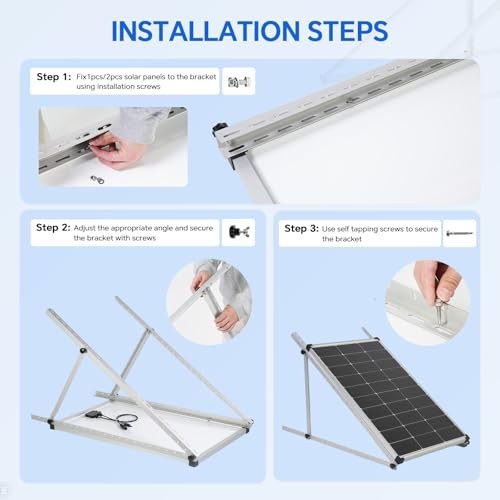 INSTALLATION STEPS

Step 1: Fix1pcs/2pcs solar panels to the bracket using installation screws

Step 2: Adjust the appropriate angle and secure the bracket with screws

Step 3: Use self tapping screws to secure the bracket