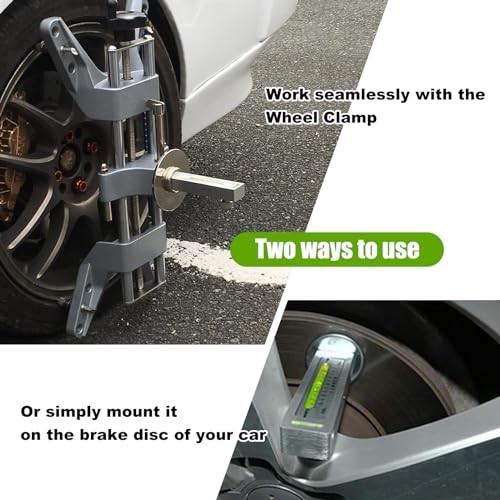 Work seamlessly with the Wheel Clamp

Two ways to use

Or simply mount it on the brake disc of your car