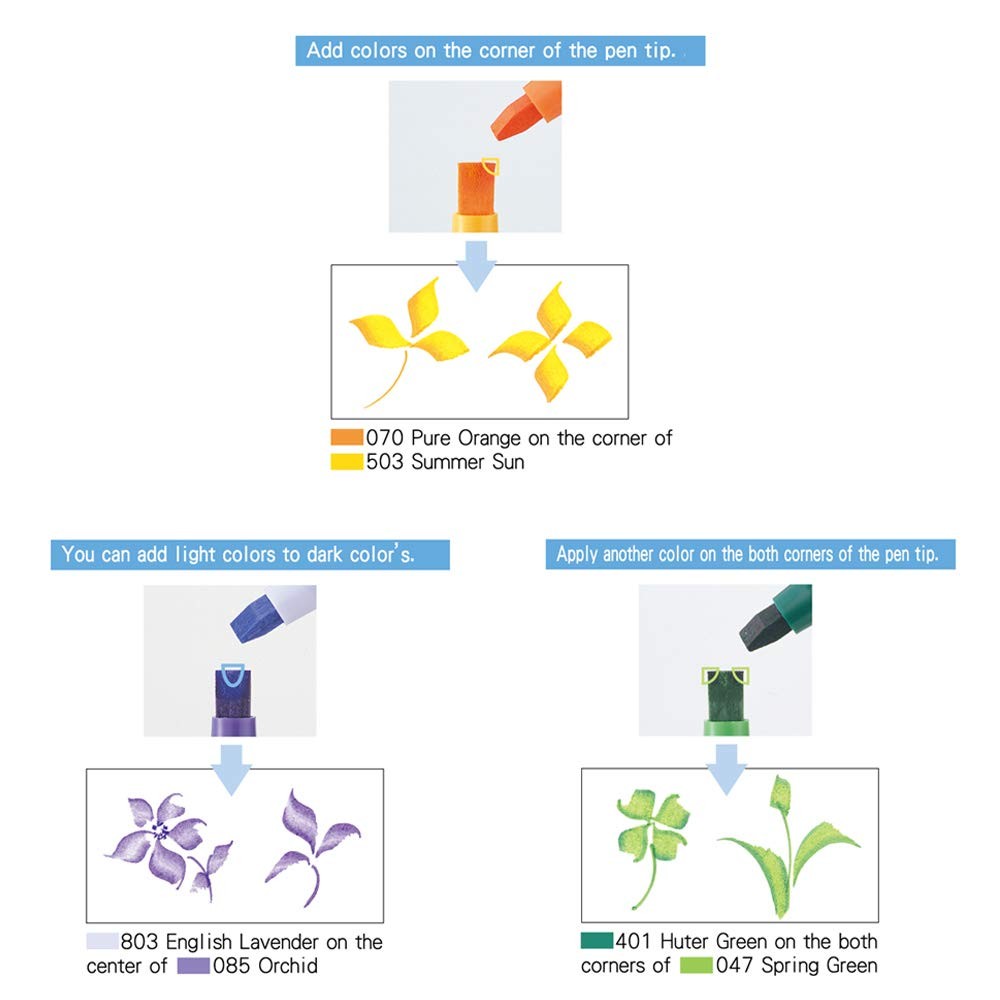 Add colors on the corner of the pen tip.

070 Pure Orange on the corner of 503 Summer Sun

You can add light colors to dark color's.

803 English Lavender on the center of 085 Orchid

Apply another color on the both corners of the pen tip.

401 Huter Green on the both corners of 047 Spring Green